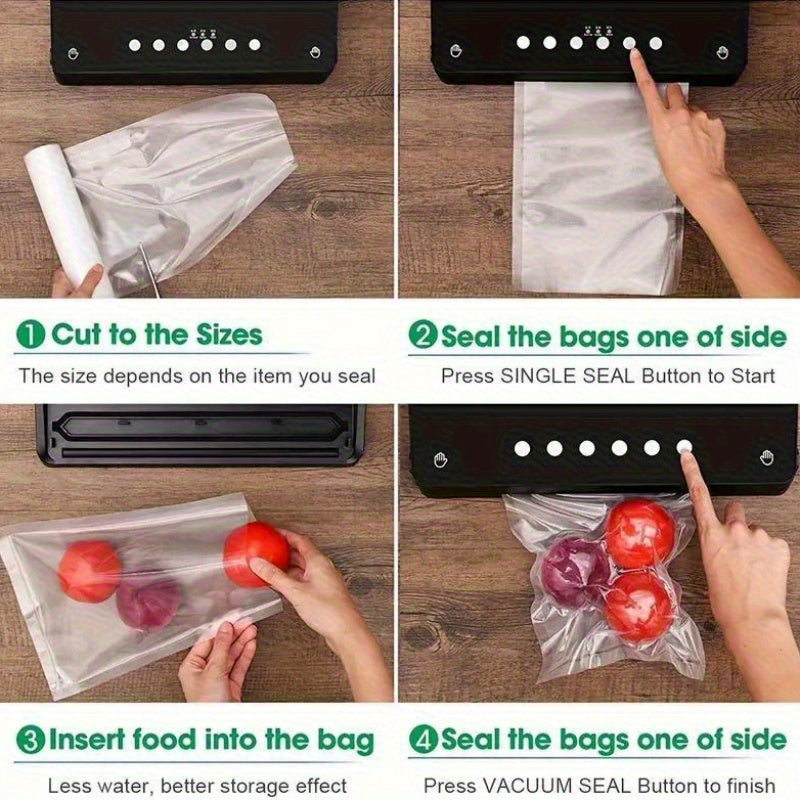 1 Cut to the Sizes
The size depends on the item you seal

2 Seal the bags one of side
Press SINGLE SEAL Button to Start

3 Insert food into the bag
Less water, better storage effect

4 Seal the bags one of side
Press VACUUM SEAL Button to finish