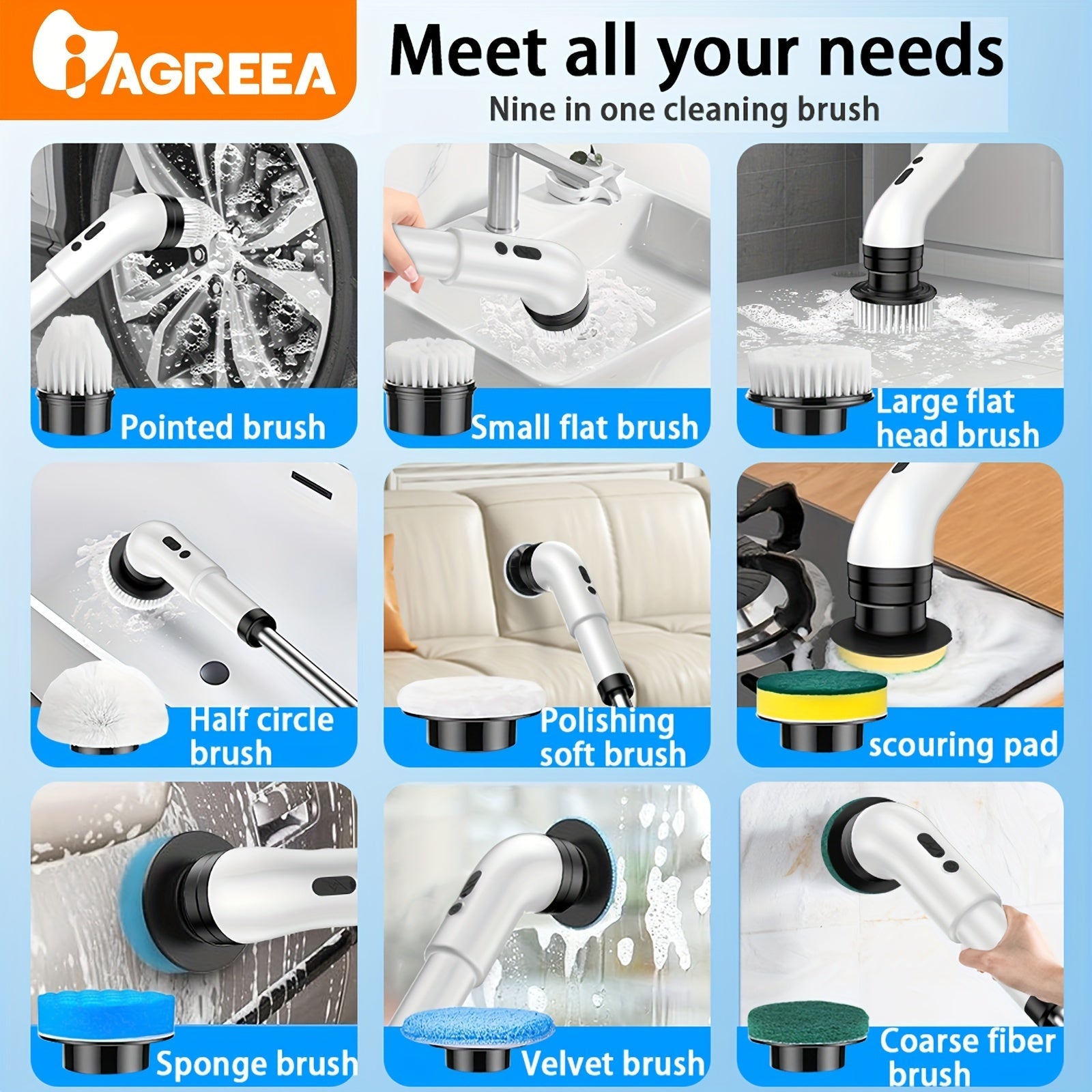 iAGREEA

Meet all your needs

Nine in one cleaning brush

Pointed brush

Small flat brush

Large flat head brush

Half circle brush

Polishing soft brush

scouring pad

Sponge brush

Velvet brush

Coarse fiber brush