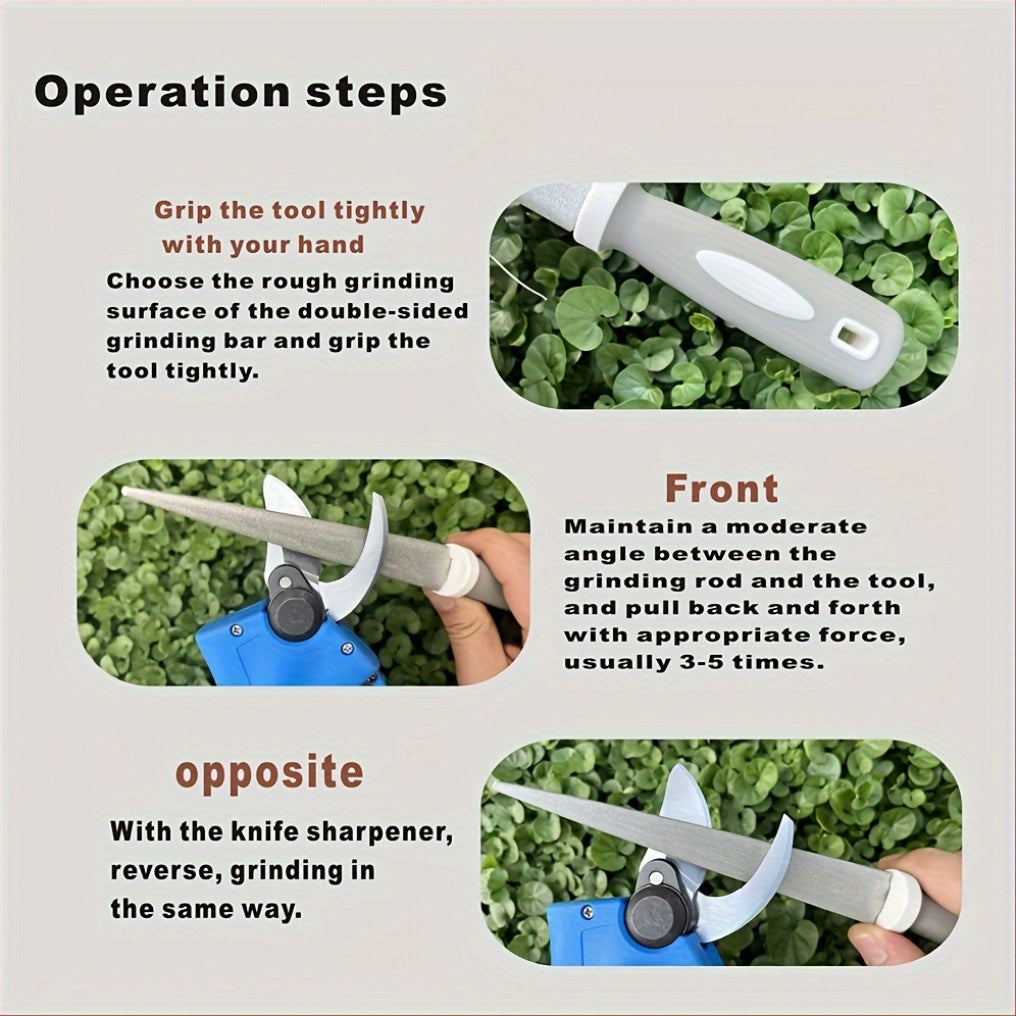 Operation steps

Grip the tool tightly with your hand

Choose the rough grinding surface of the double-sided grinding bar and grip the tool tightly.

Front

Maintain a moderate angle between the grinding rod and the tool, and pull back and forth with appropriate force, usually 3-5 times.

opposite

With the knife sharpener, reverse, grinding in the same way.