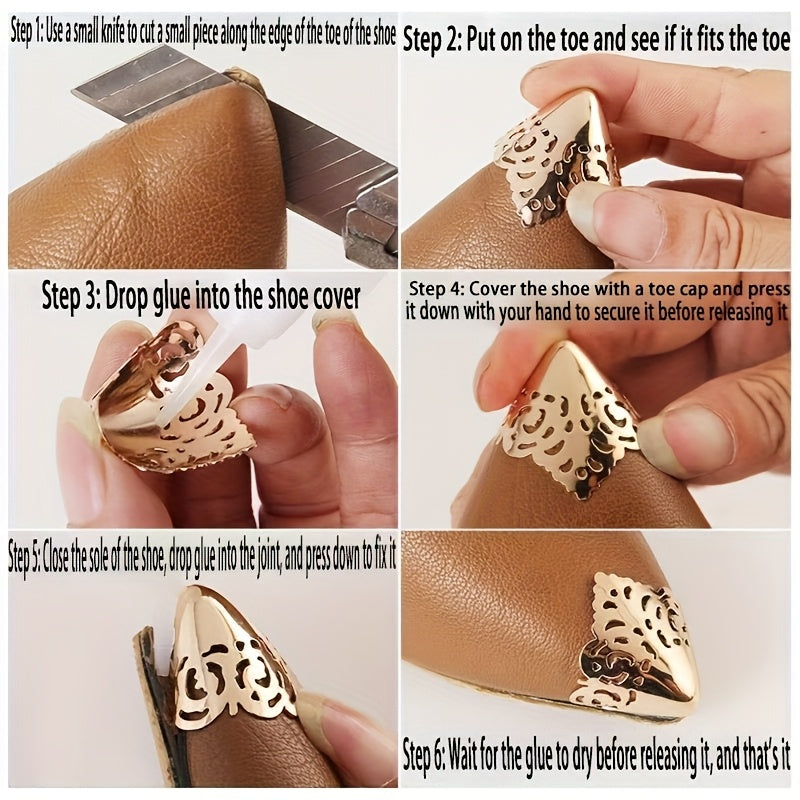 Step 1: Use a small knife to cut a small piece along the edge of the toe of the shoe

Step 2: Put on the toe and see if it fits the toe

Step 3: Drop glue into the shoe cover

Step 4: Cover the shoe with a toe cap and press it down with your hand to secure it before releasing it

Step 5: Close the sole of the shoe, drop glue into the joint, and press down to fix it

Step 6: Wait for the glue to dry before releasing it, and that's it