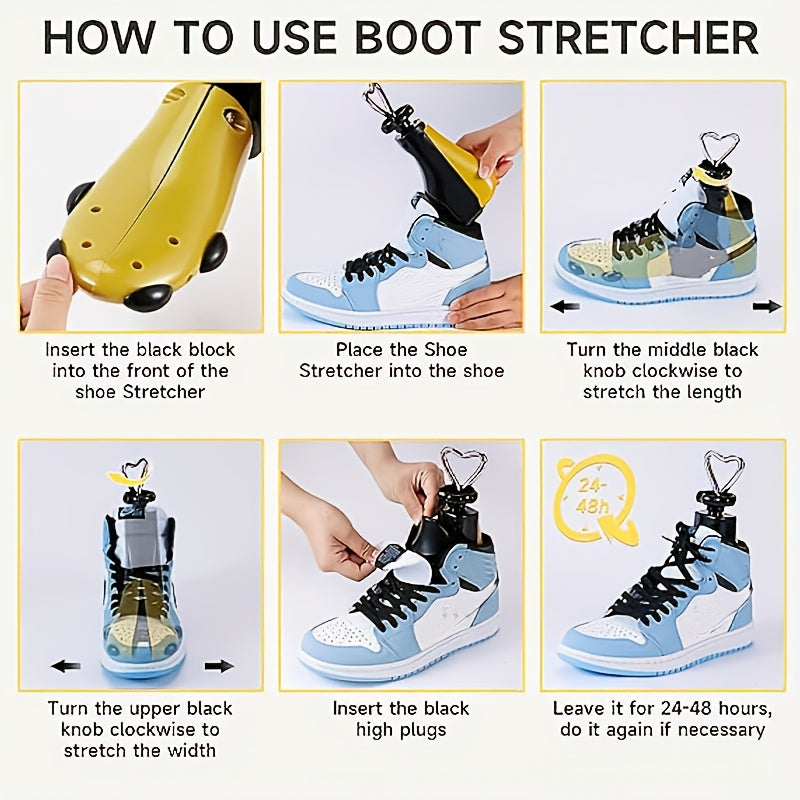 HOW TO USE BOOT STRETCHER

Insert the black block into the front of the shoe Stretcher

Place the Shoe Stretcher into the shoe

Turn the middle black knob clockwise to stretch the length

Turn the upper black knob clockwise to stretch the width

Insert the black high plugs

24-48h

Leave it for 24-48 hours, do it again if necessary