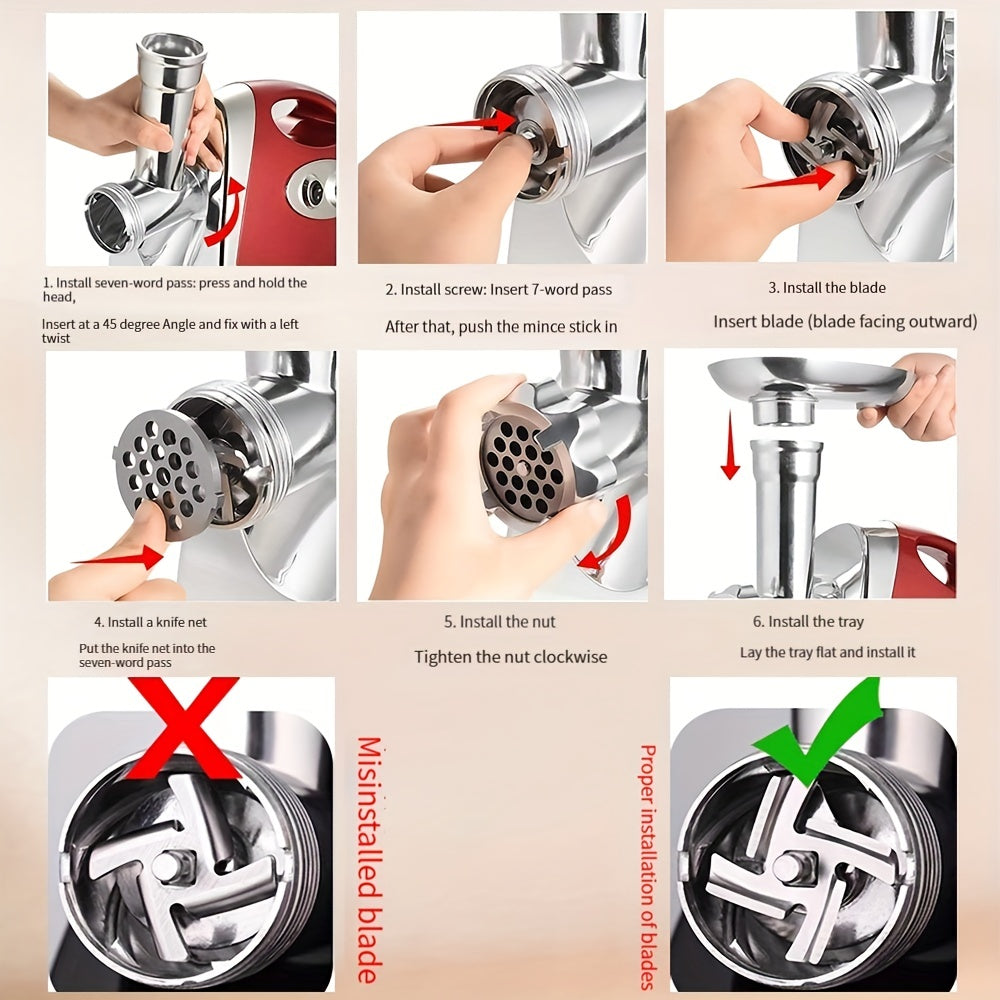 1. Install seven-word pass: press and hold the head,

Insert at a 45 degree Angle and fix with a left twist

2. Install screw: Insert 7-word pass

After that, push the mince stick in

3. Install the blade

Insert blade (blade facing outward)

4. Install a knife net

Put the knife net into the seven-word pass

5. Install the nut

Tighten the nut clockwise

6. Install the tray

Lay the tray flat and install it

Misinstalled blade

Proper installation of blades