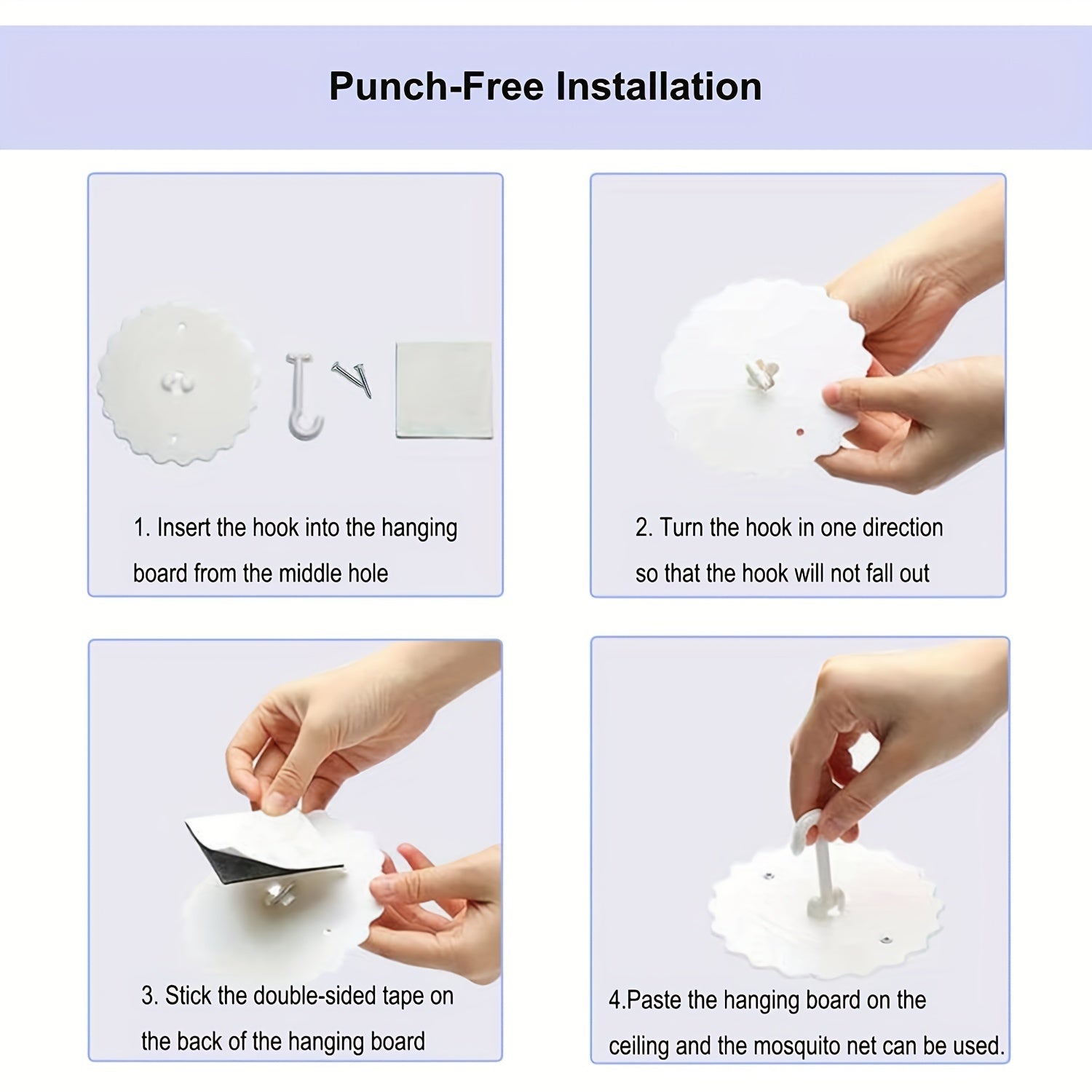 Punch-Free Installation

1. Insert the hook into the hanging board from the middle hole

2. Turn the hook in one direction so that the hook will not fall out

3. Stick the double-sided tape on the back of the hanging board

4.Paste the hanging board on the ceiling and the mosquito net can be used.