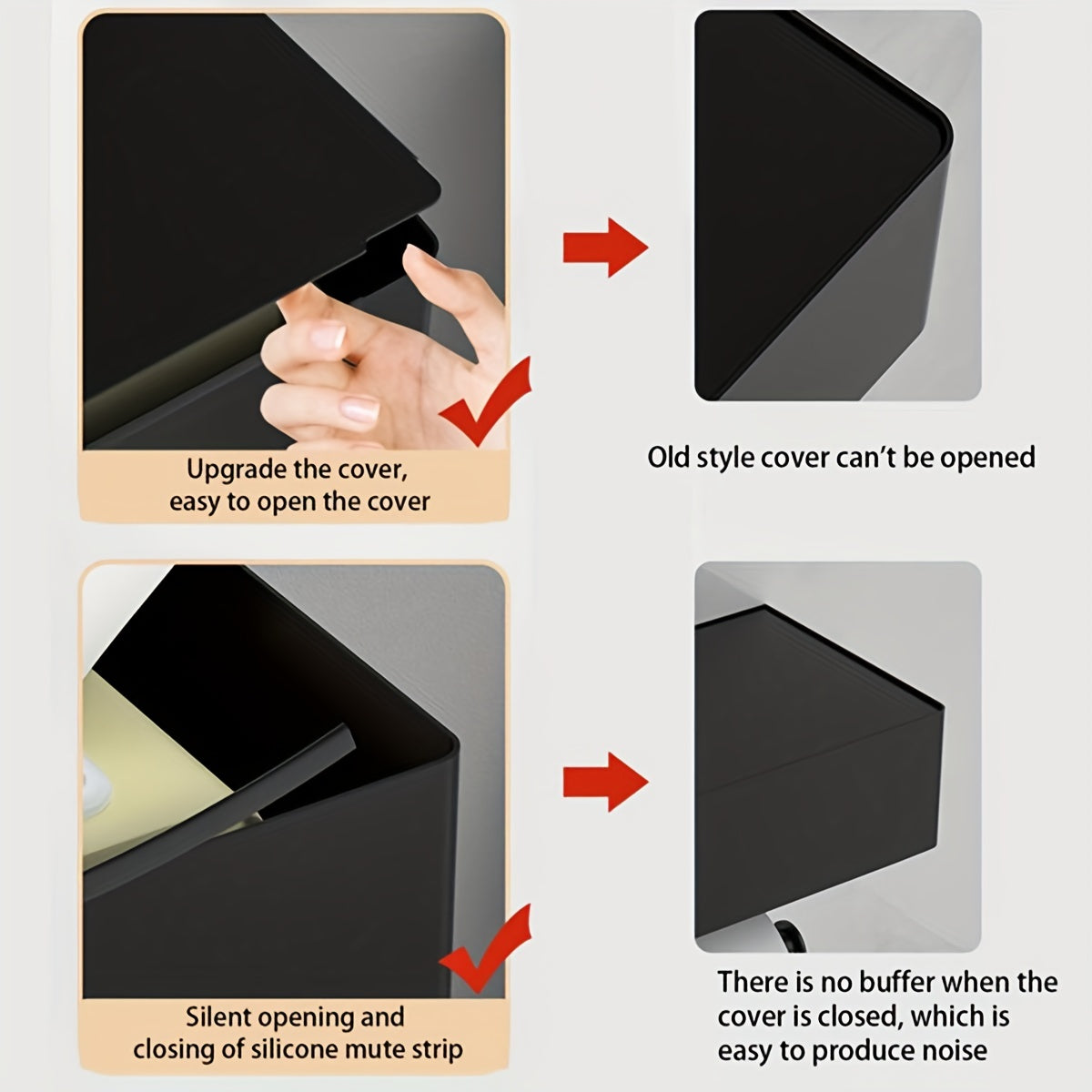 Upgrade the cover, easy to open the cover

Old style cover can't be opened

Silent opening and closing of silicone mute strip

There is no buffer when the cover is closed, which is easy to produce noise