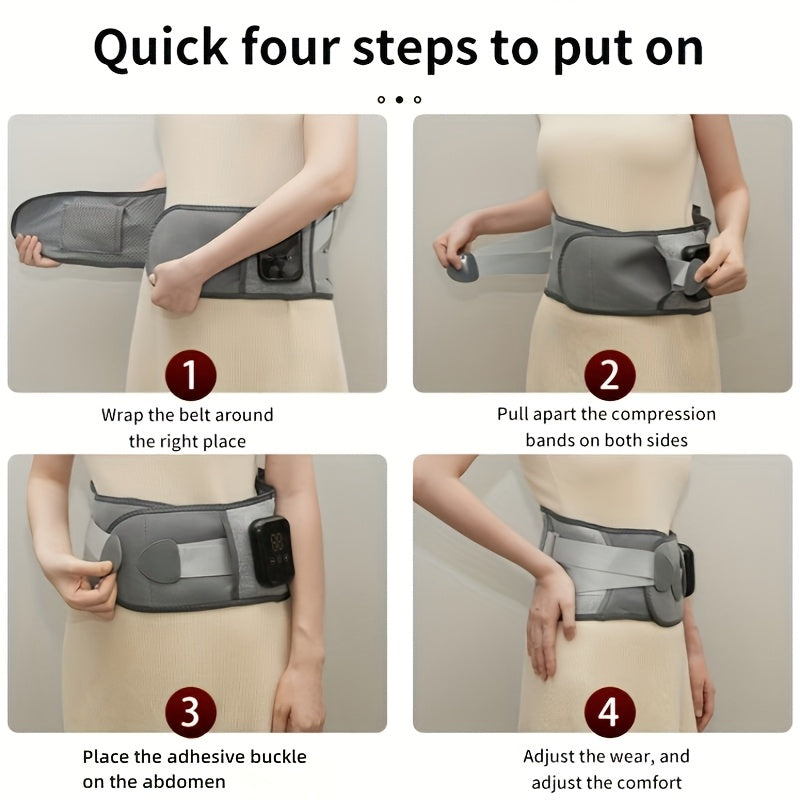 Quick four steps to put on

1

Wrap the belt around the right place

2

Pull apart the compression bands on both sides

3

Place the adhesive buckle on the abdomen

4

Adjust the wear, and adjust the comfort