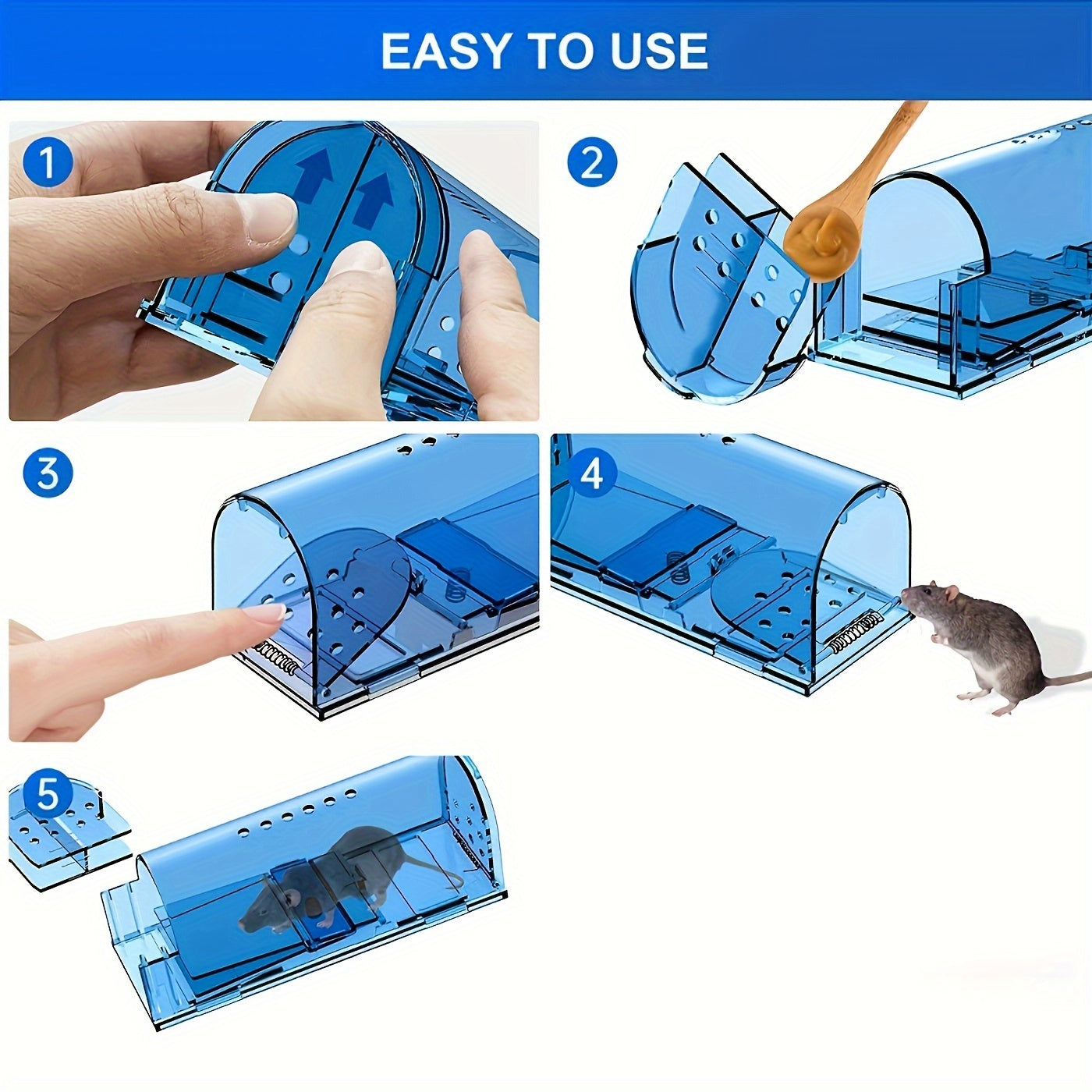 EASY TO USE

1

2

3

4

5