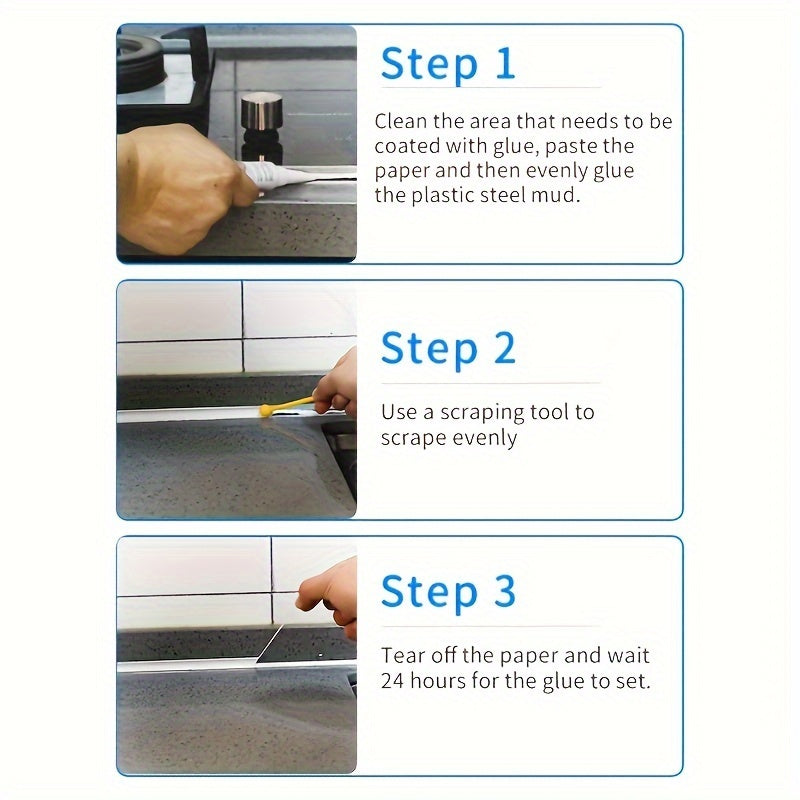 Step 1

Clean the area that needs to be coated with glue, paste the paper and then evenly glue the plastic steel mud.

Step 2

Use a scraping tool to scrape evenly

Step 3

Tear off the paper and wait 24 hours for the glue to set.