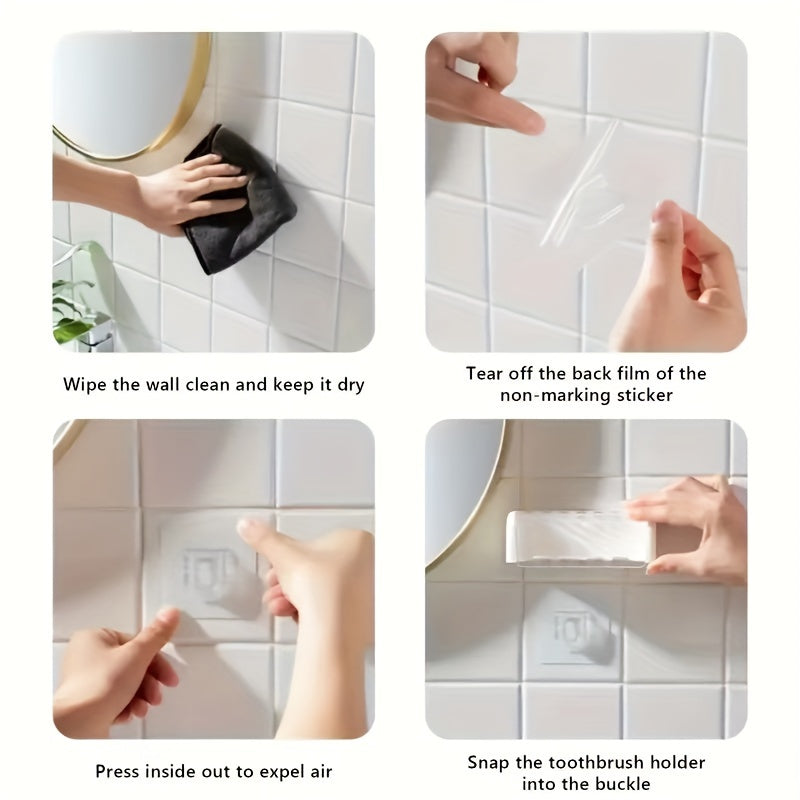 Wipe the wall clean and keep it dry

Tear off the back film of the non-marking sticker

Press inside out to expel air

Snap the toothbrush holder into the buckle