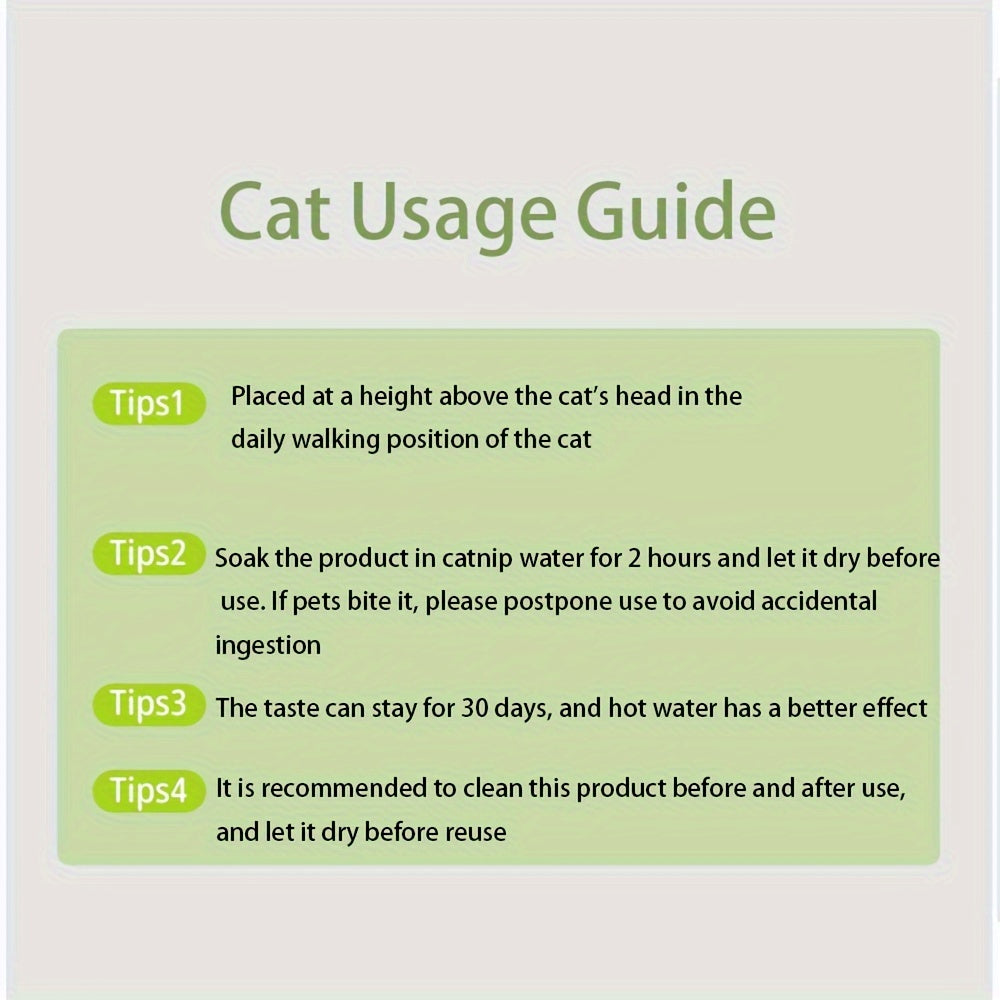 Cat Usage Guide

Tips1 Placed at a height above the cat's head in the daily walking position of the cat

Tips2 Soak the product in catnip water for 2 hours and let it dry before use. If pets bite it, please postpone use to avoid accidental ingestion

Tips3 The taste can stay for 30 days, and hot water has a better effect

Tips4 It is recommended to clean this product before and after use, and let it dry before reuse