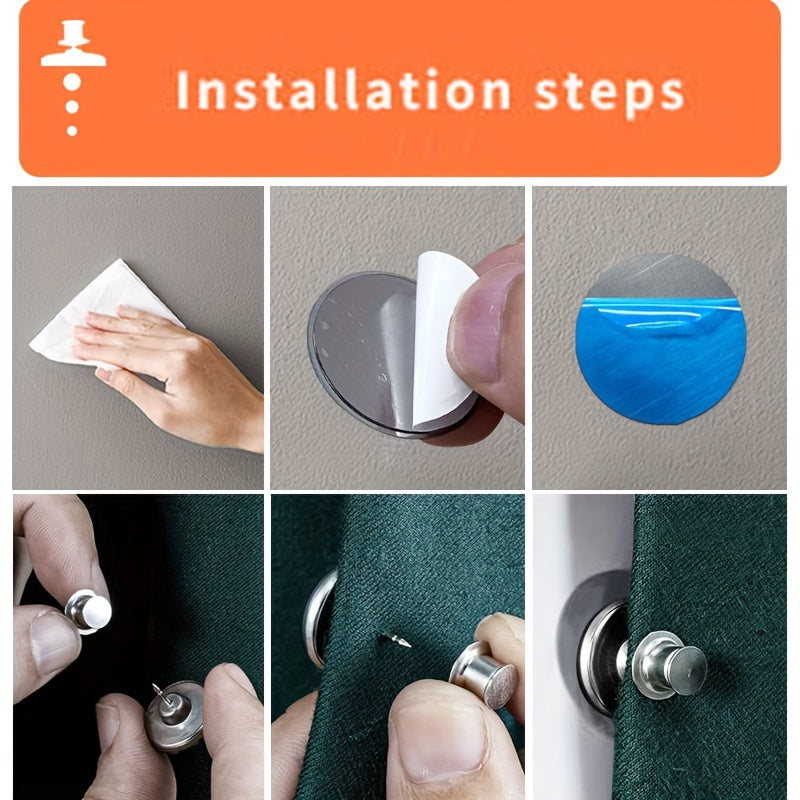 Installation steps