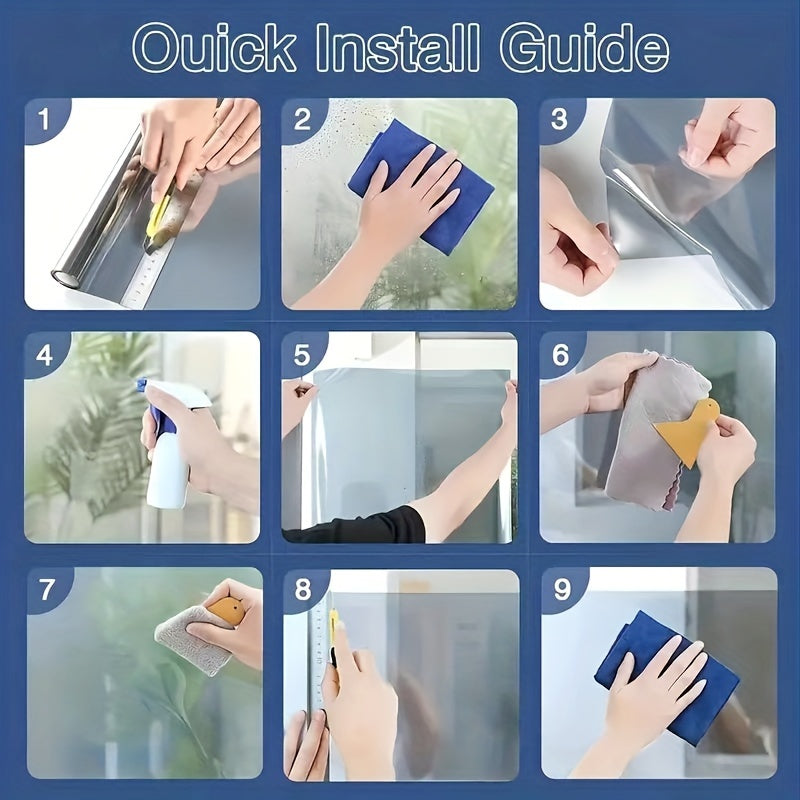 Ouick Install Guide

1

2

3

4

5

6

7

8

9