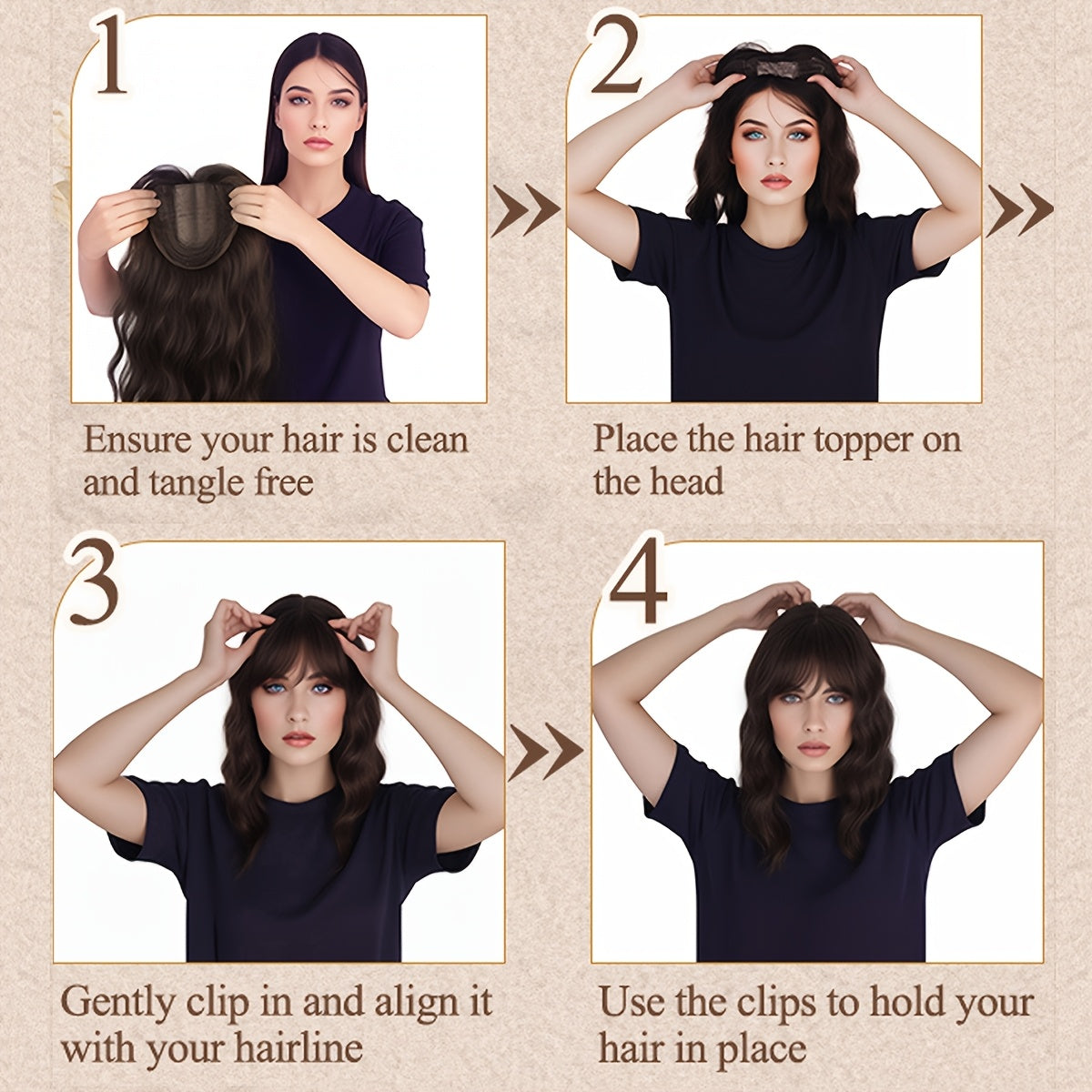 1

Ensure your hair is clean and tangle free

2

Place the hair topper on the head

3

Gently clip in and align it with your hairline

4

Use the clips to hold your hair in place