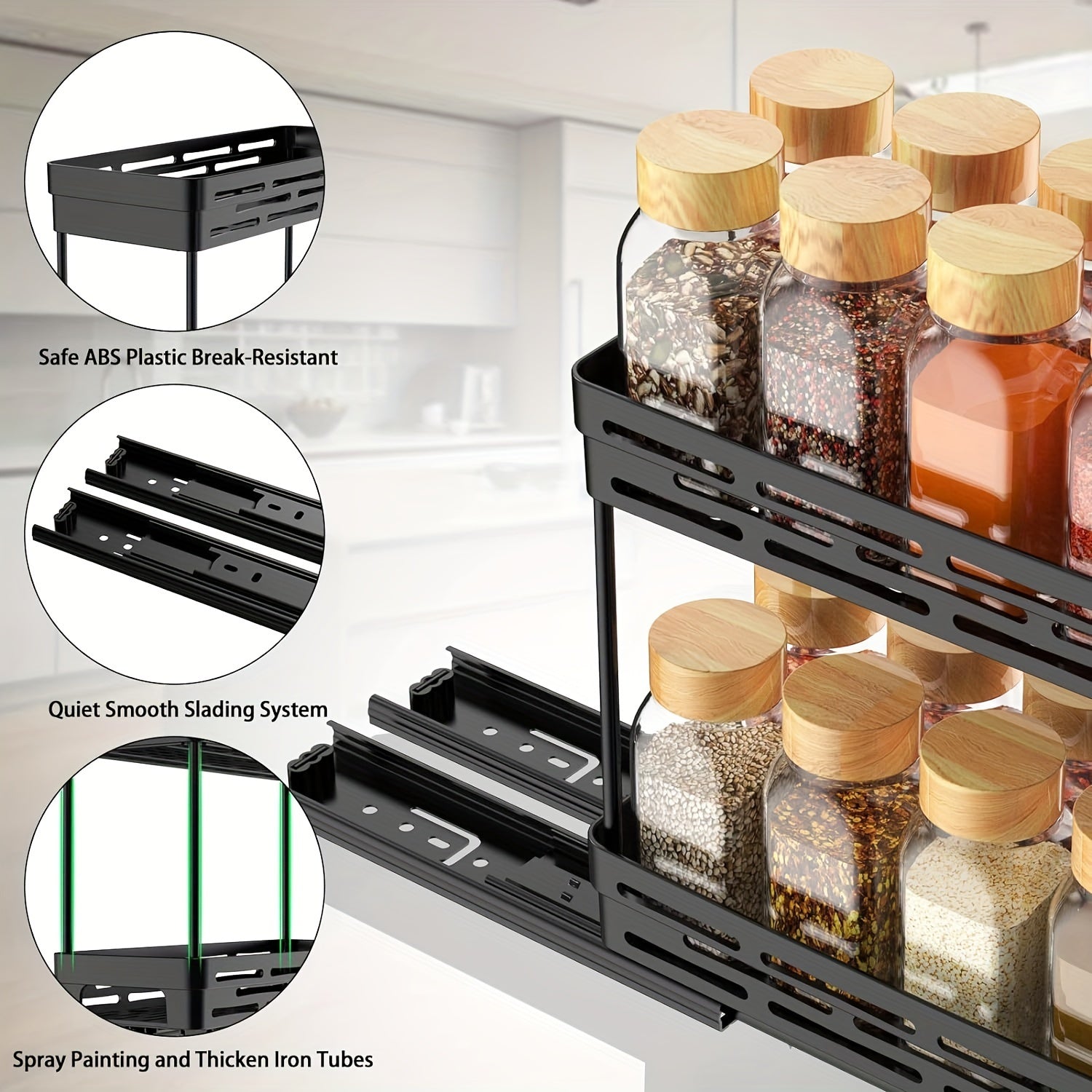 Safe ABS Plastic Break-Resistant

Quiet Smooth Slading System

Spray Painting and Thicken Iron Tubes