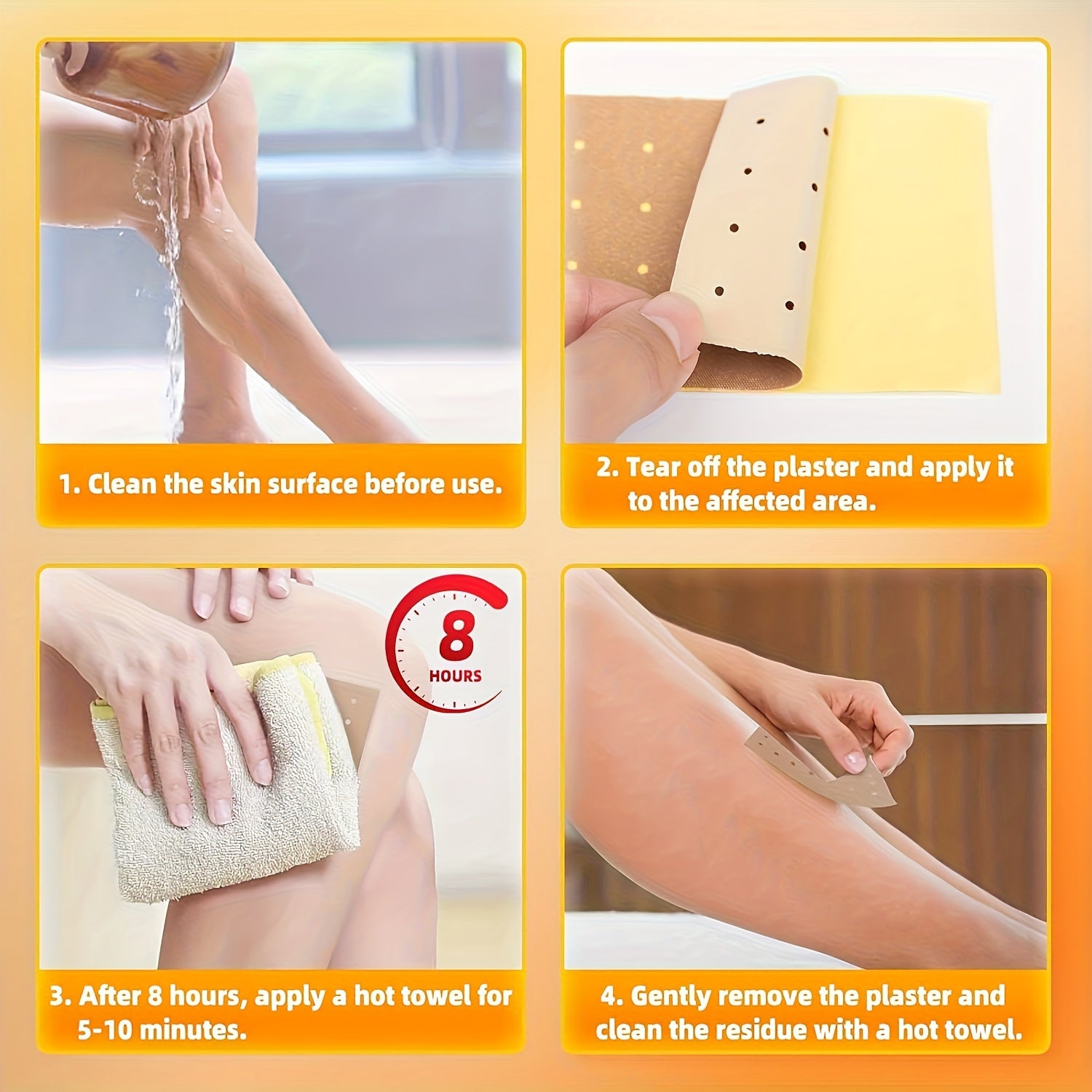 1. Clean the skin surface before use.

2. Tear off the plaster and apply it to the affected area.

8 HOURS

3. After 8 hours, apply a hot towel for 5-10 minutes.

4. Gently remove the plaster and clean the residue with a hot towel.