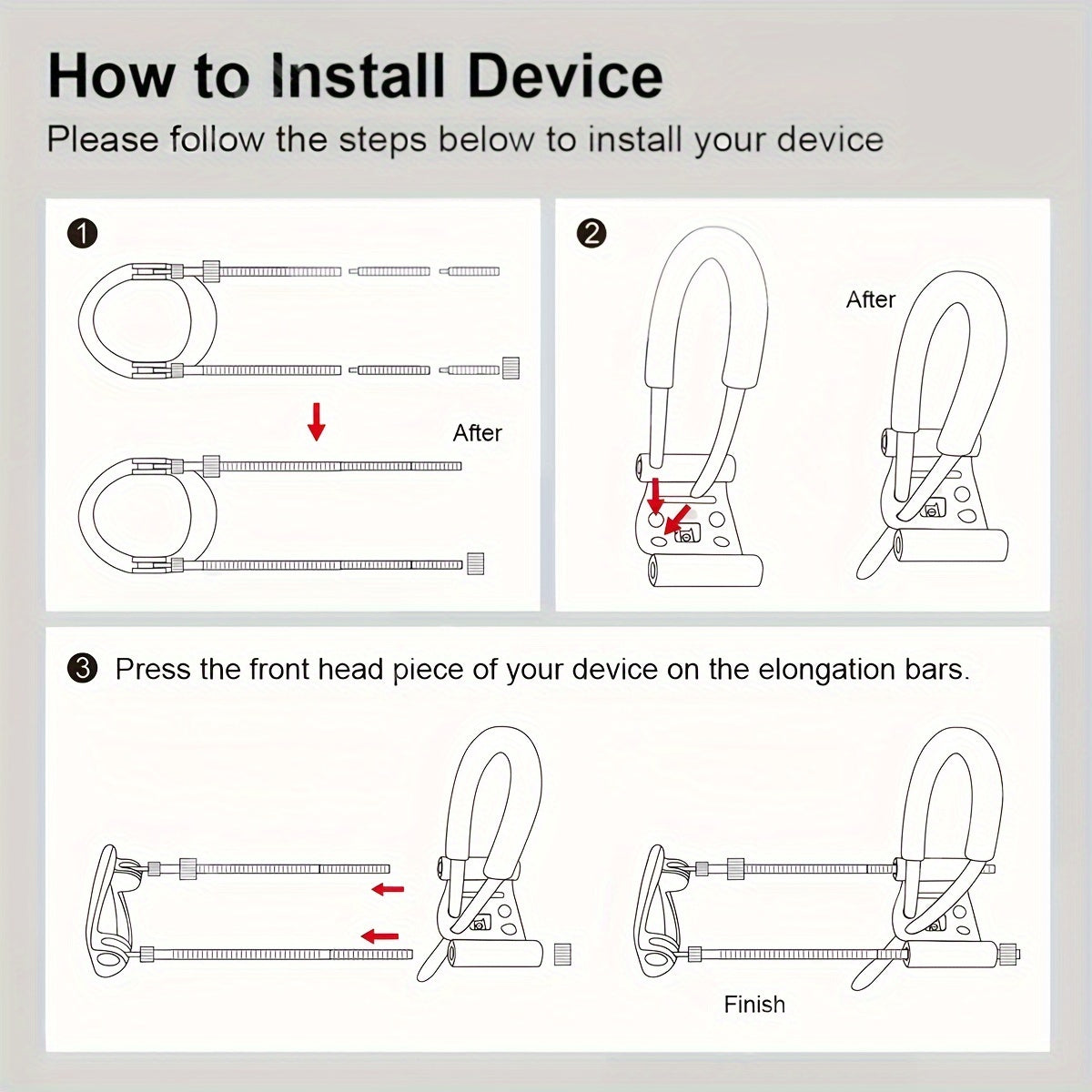 How to Install Device

Please follow the steps below to install your device

1

After

2

After

3 Press the front head piece of your device on the elongation bars.

Finish