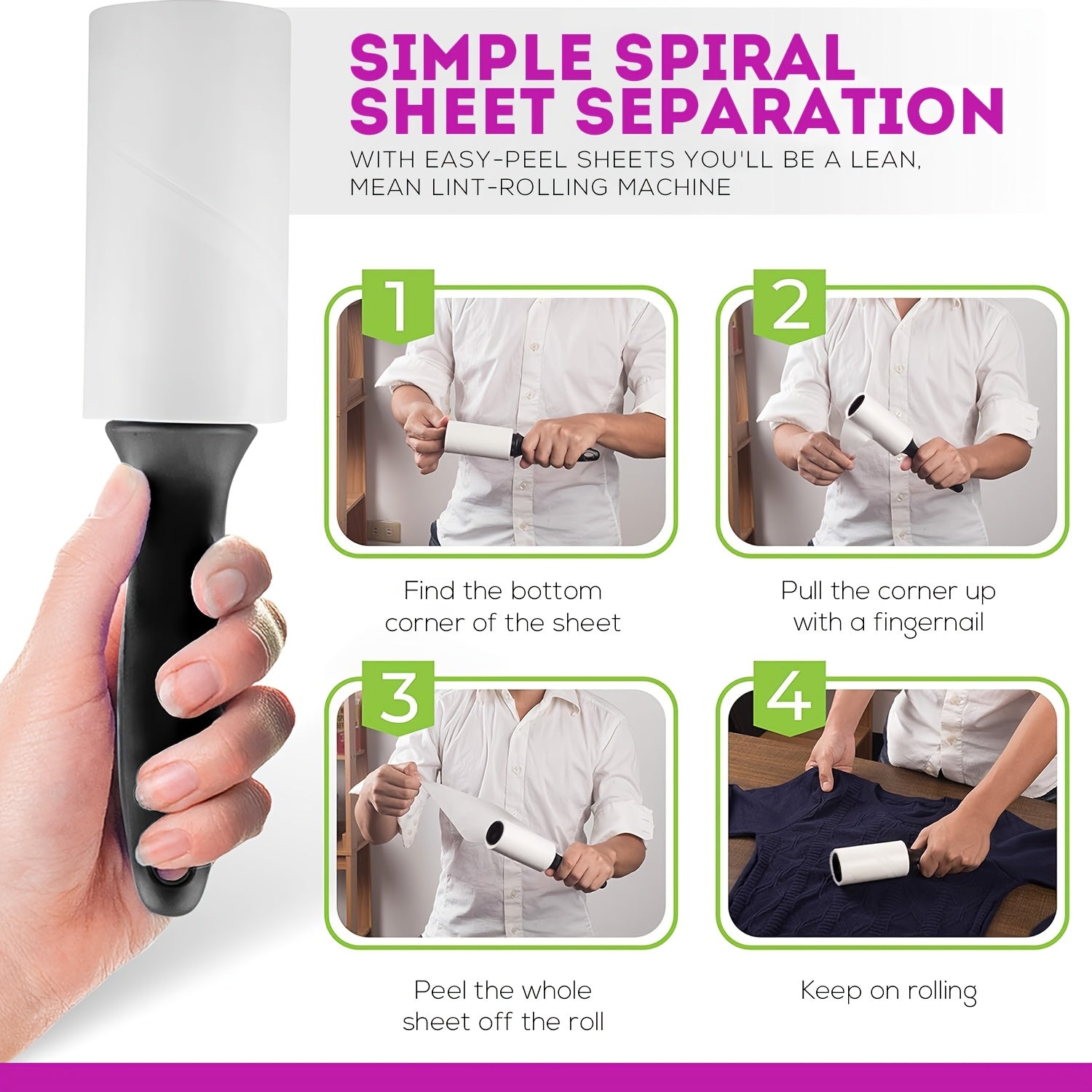 SIMPLE SPIRAL SHEET SEPARATION

WITH EASY-PEEL SHEETS YOU'LL BE A LEAN, MEAN LINT-ROLLING MACHINE

1

Find the bottom corner of the sheet

2

Pull the corner up with a fingernail

3

Peel the whole sheet off the roll

4

Keep on rolling