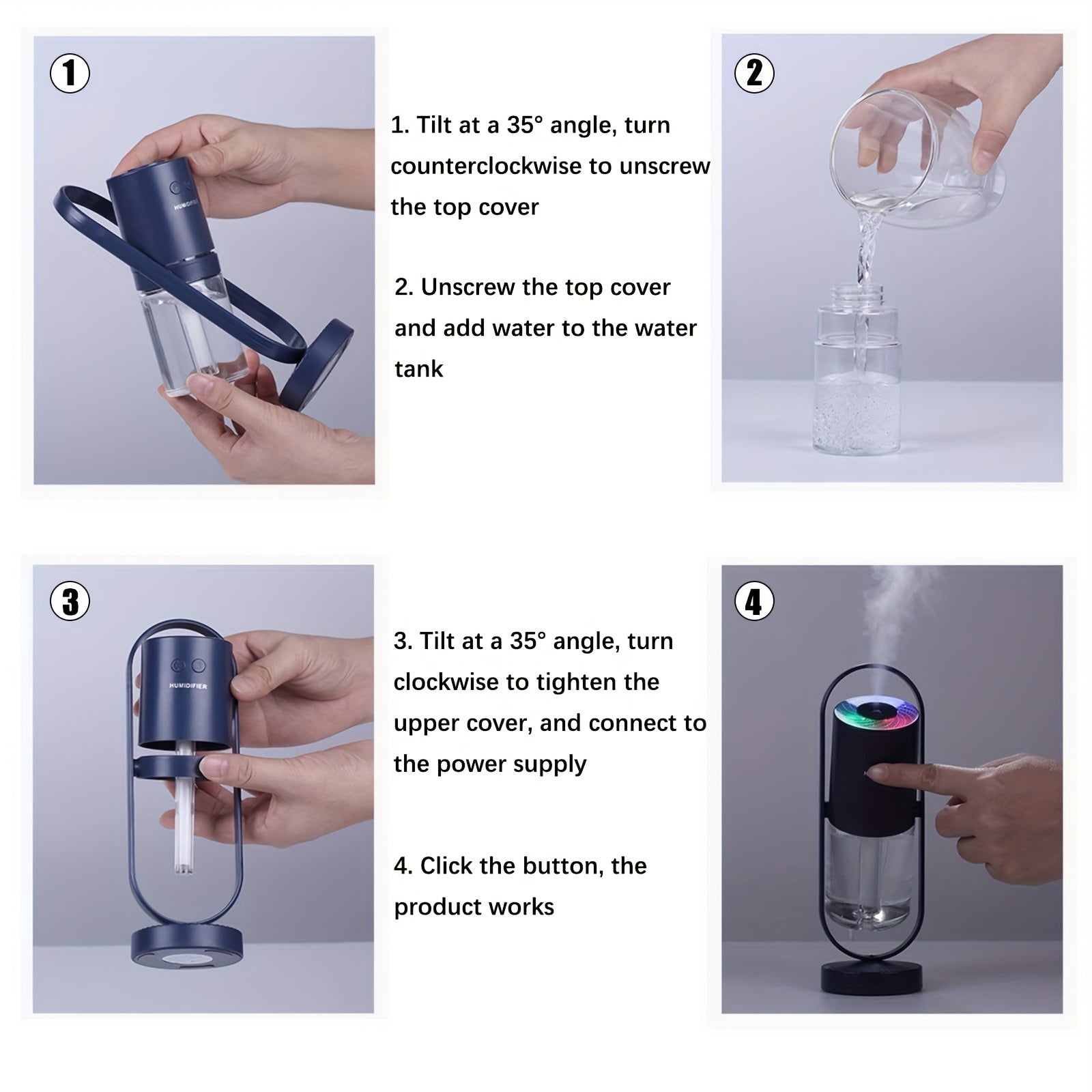 1

HUMIDIFIER

1. Tilt at a 35° angle, turn counterclockwise to unscrew the top cover

2. Unscrew the top cover and add water to the water tank

2

3

HUMIDIFIER

3. Tilt at a 35° angle, turn clockwise to tighten the upper cover, and connect to the power supply

4. Click the button, the product works

4