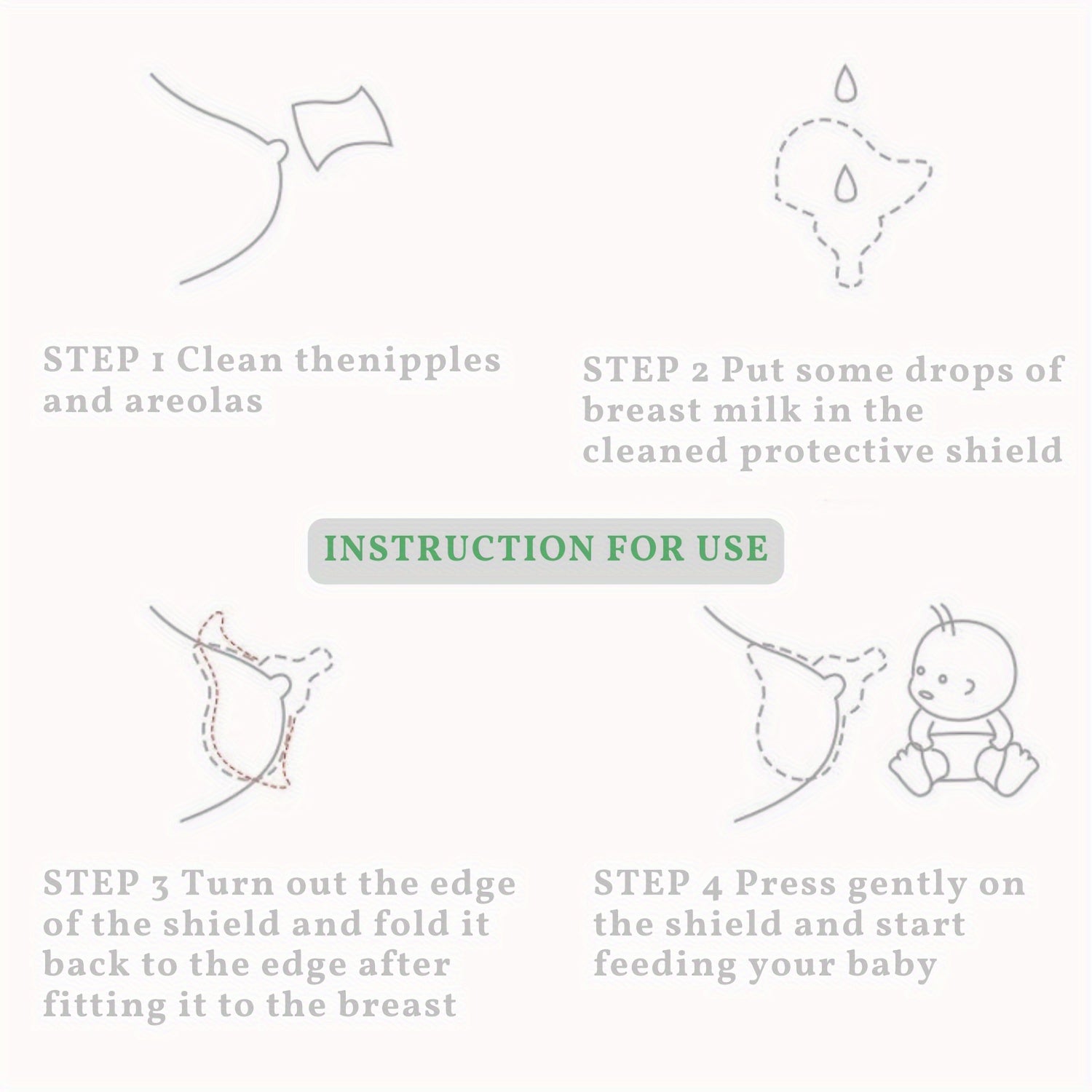 STEP 1 Clean thenipples and areolas

STEP 2 Put some drops of breast milk in the cleaned protective shield

INSTRUCTION FOR USE

STEP 3 Turn out the edge of the shield and fold it back to the edge after fitting it to the breast

STEP 4 Press gently on the shield and start feeding your baby