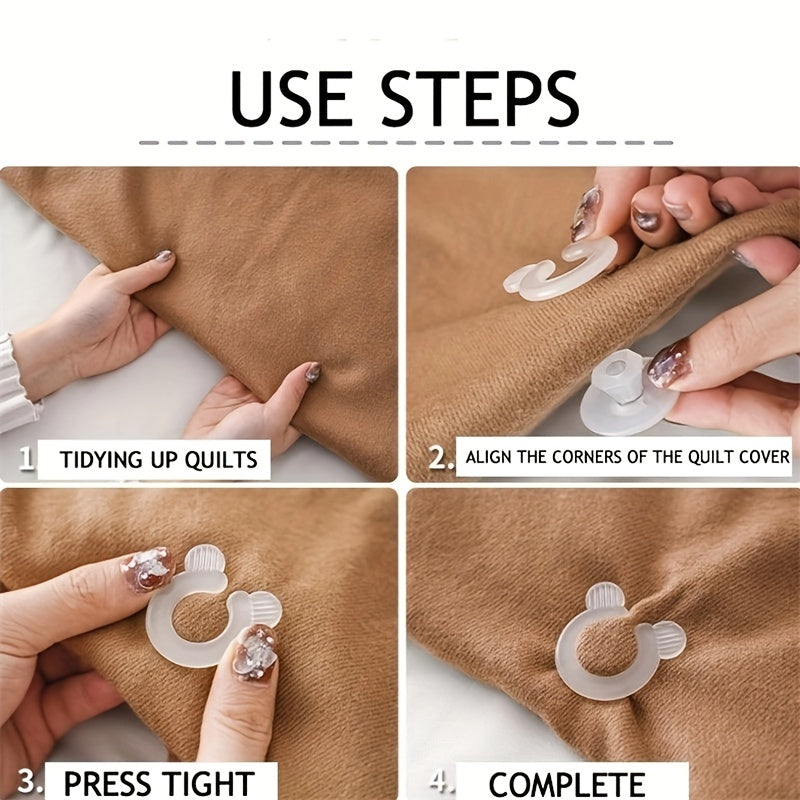 USE STEPS

1 TIDYING UP QUILTS

2. ALIGN THE CORNERS OF THE QUILT COVER

3. PRESS TIGHT

4. COMPLETE