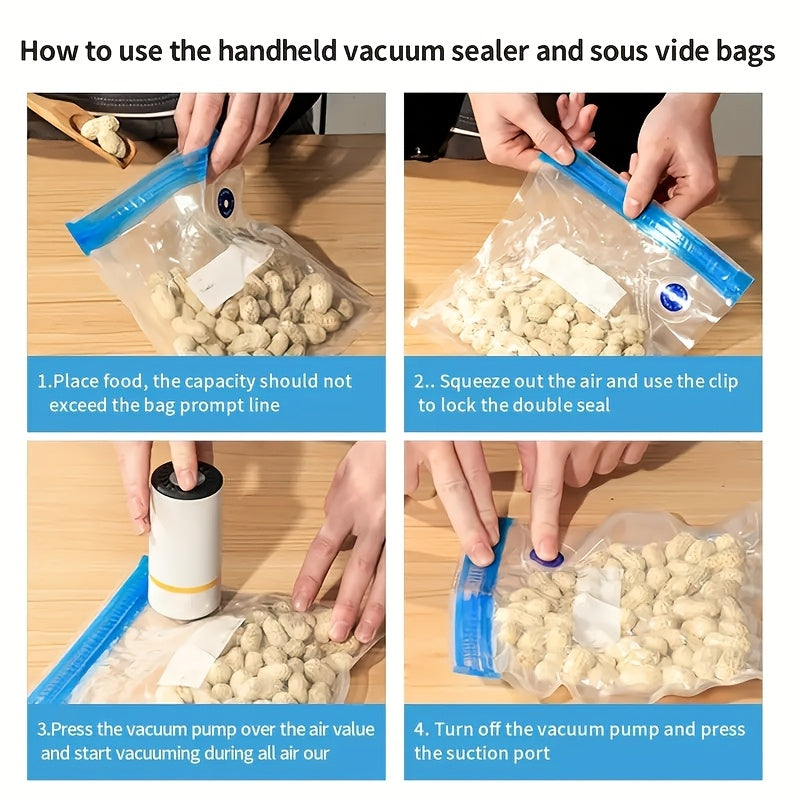 How to use the handheld vacuum sealer and sous vide bags

1.Place food, the capacity should not exceed the bag prompt line

2.. Squeeze out the air and use the clip to lock the double seal

3.Press the vacuum pump over the air value and start vacuuming during all air our

4. Turn off the vacuum pump and press the suction port