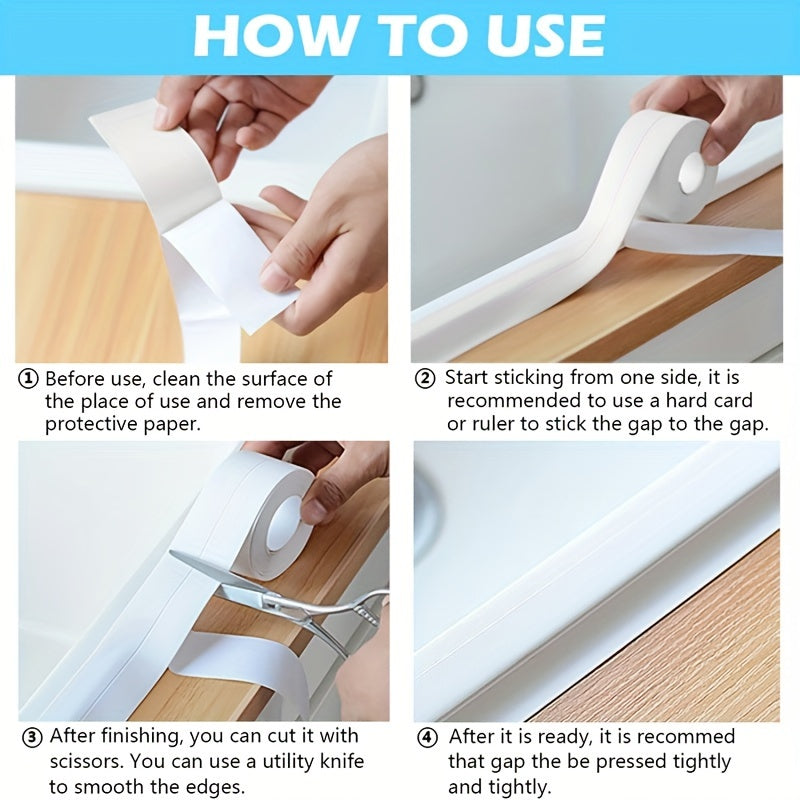 HOW TO USE

① Before use, clean the surface of the place of use and remove the protective paper.

② Start sticking from one side, it is recommended to use a hard card or ruler to stick the gap to the gap.

③ After finishing, you can cut it with scissors. You can use a utility knife to smooth the edges.

④ After it is ready, it is recommed that gap the be pressed tightly and tightly.