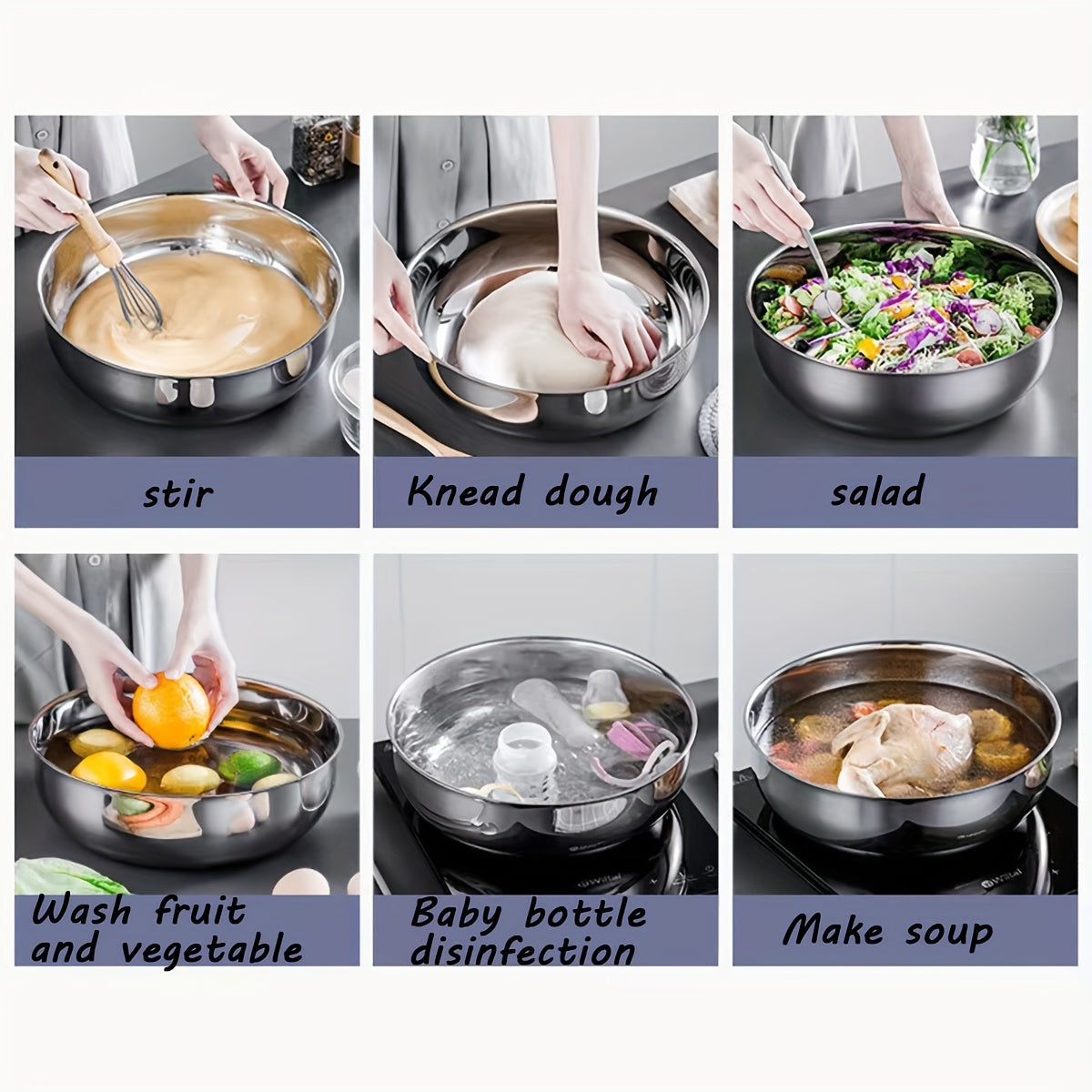 stir

Knead dough

salad

Wash fruit and vegetable

Baby bottle disinfection

Make soup