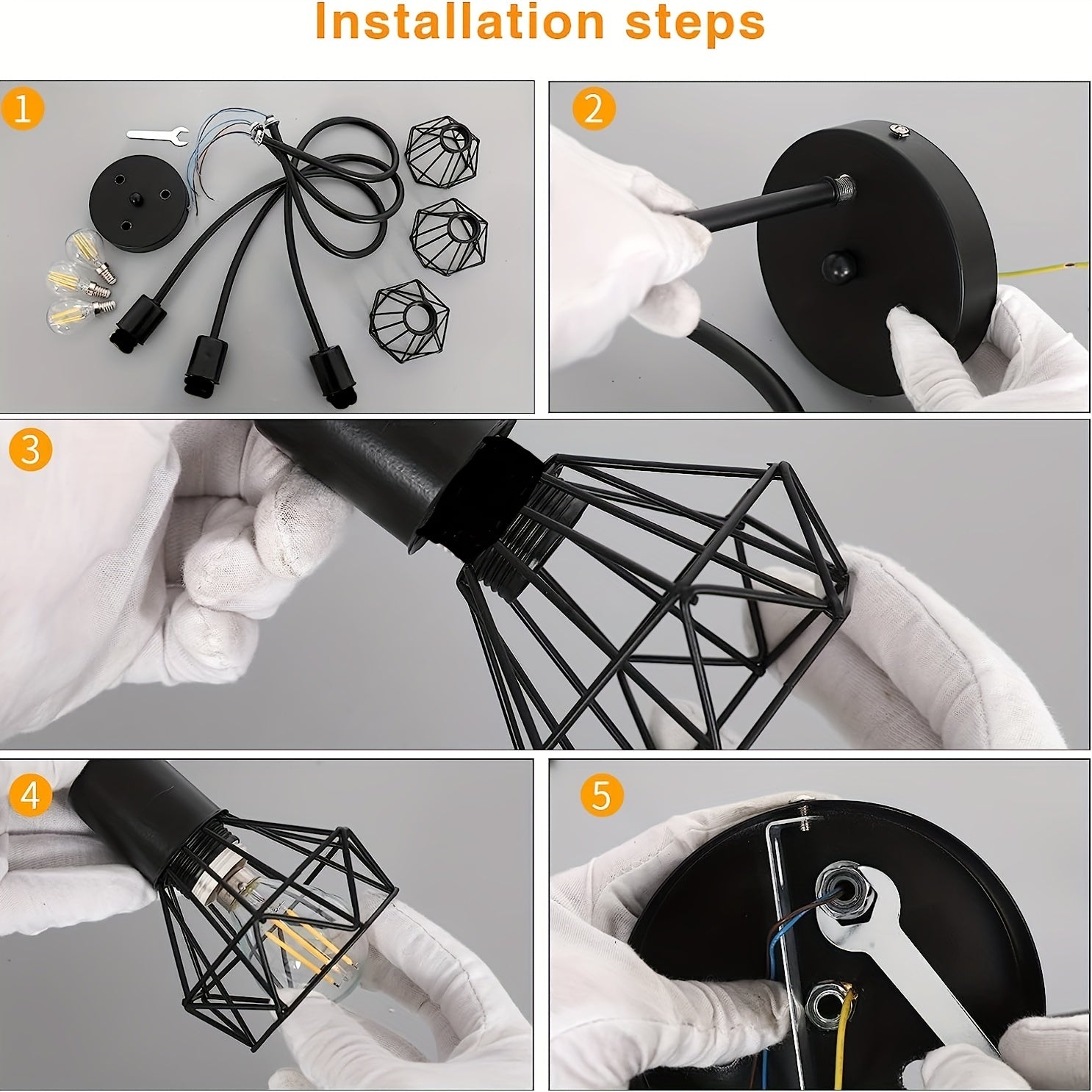 Installation steps

1

2

3

4

5