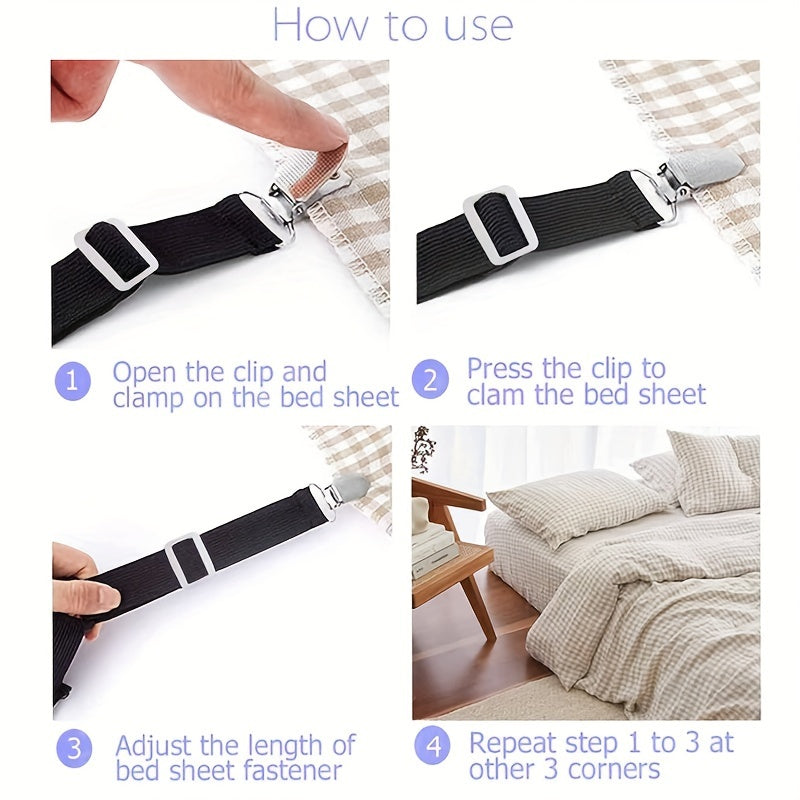 How to use

1 Open the clip and clamp on the bed sheet

2 Press the clip to clam the bed sheet

3 Adjust the length of bed sheet fastener

4 Repeat step 1 to 3 at other 3 corners