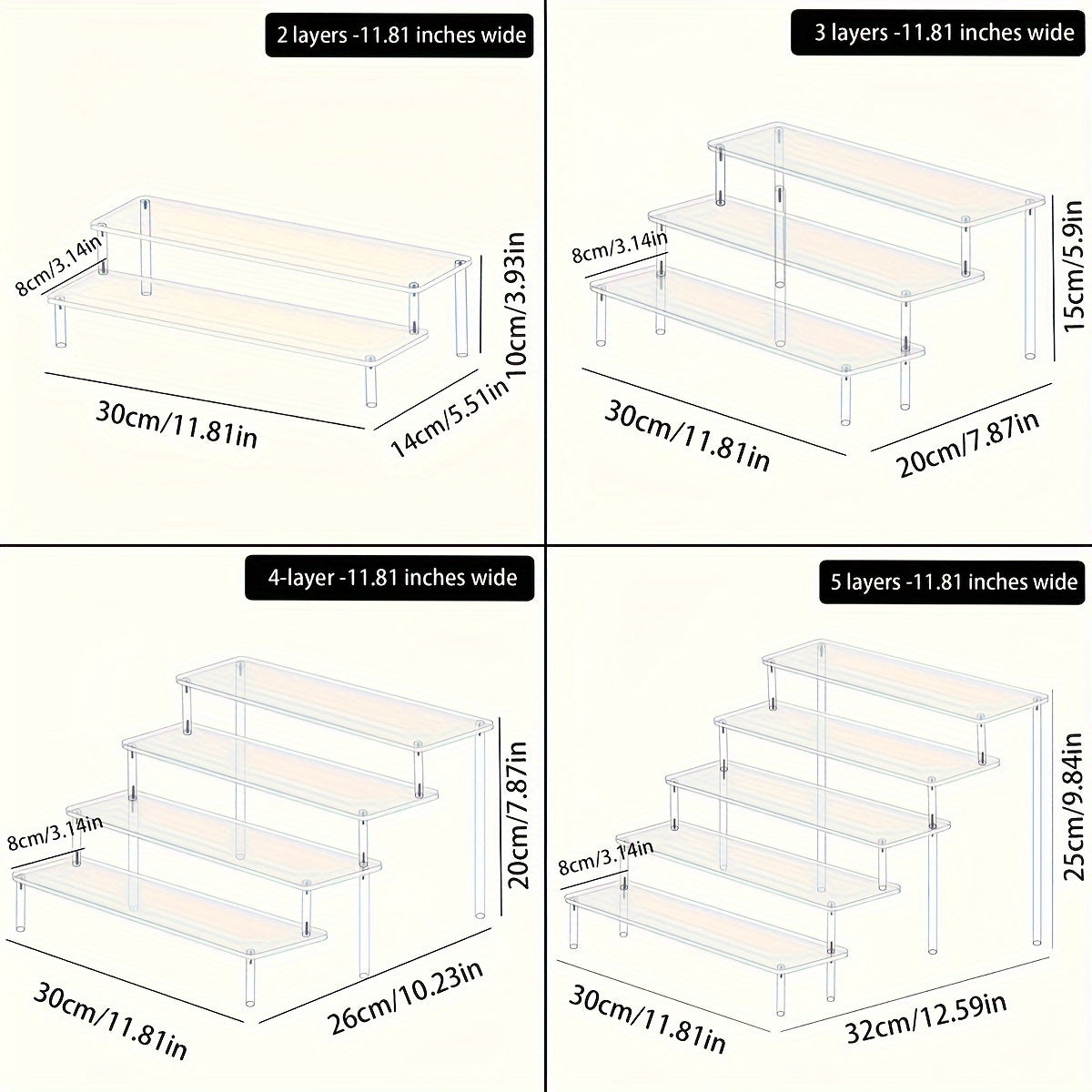 2 layers -11.81 inches wide

8cm/3.14in

10cm/3.93in

30cm/11.81in

14cm/5.51in

3 layers -11.81 inches wide

8cm/3.14in

15cm/5.9in

30cm/11.81in

20cm/7.87in

4-layer -11.81 inches wide

8cm/3.14in

20cm/7.87in

30cm/11.81in

26cm/10.23in

5 layers -11.81 inches wide

8cm/3.14in

25cm/9.84in

30cm/11.81in

32cm/12.59in