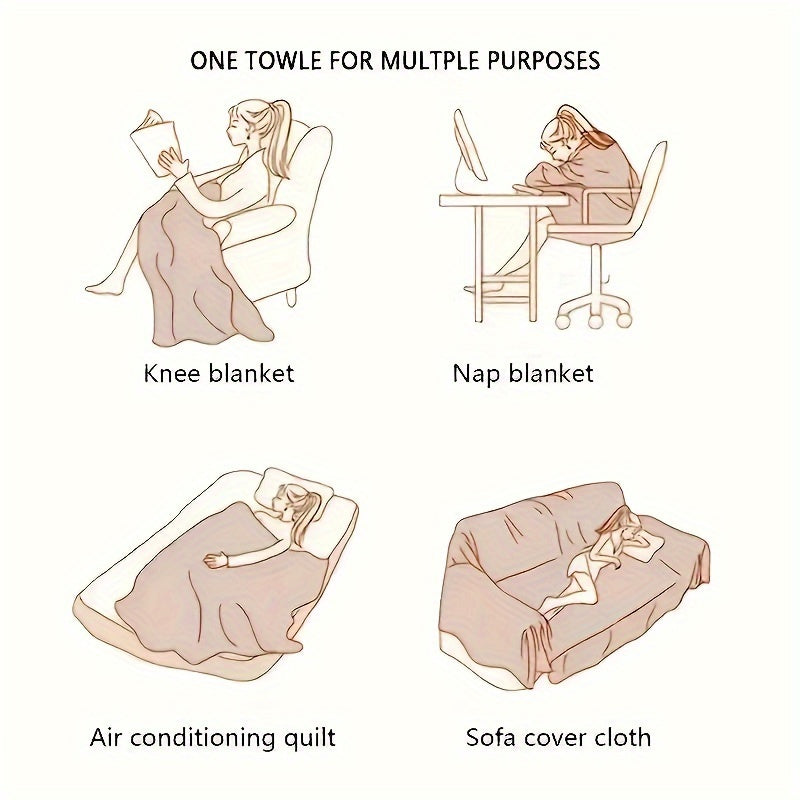 ONE TOWLE FOR MULTPLE PURPOSES

Knee blanket

Nap blanket

Air conditioning quilt

Sofa cover cloth