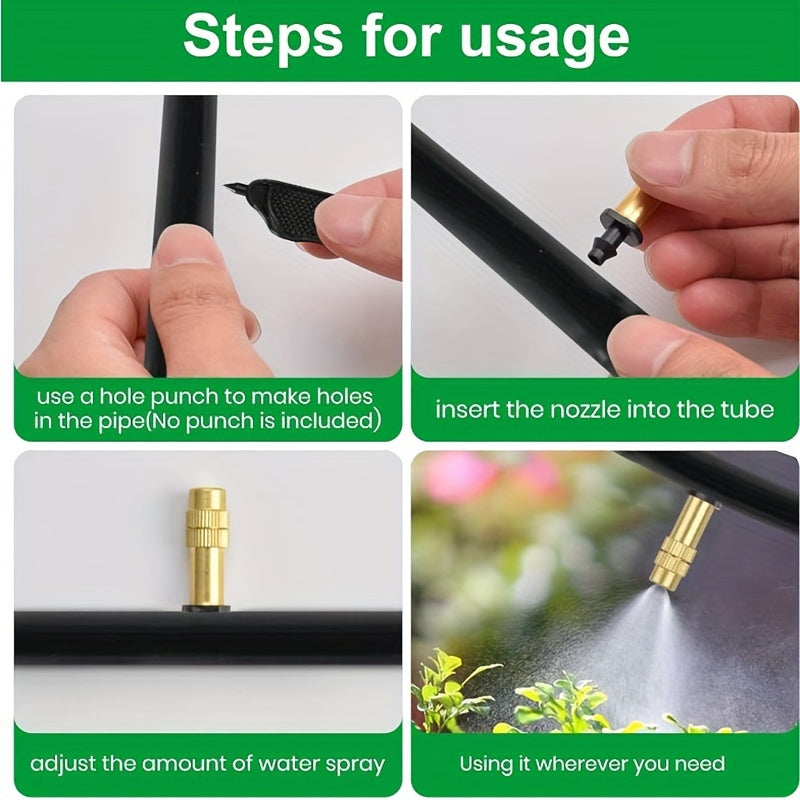 Steps for usage

use a hole punch to make holes in the pipe(No punch is included)

insert the nozzle into the tube

adjust the amount of water spray

Using it wherever you need