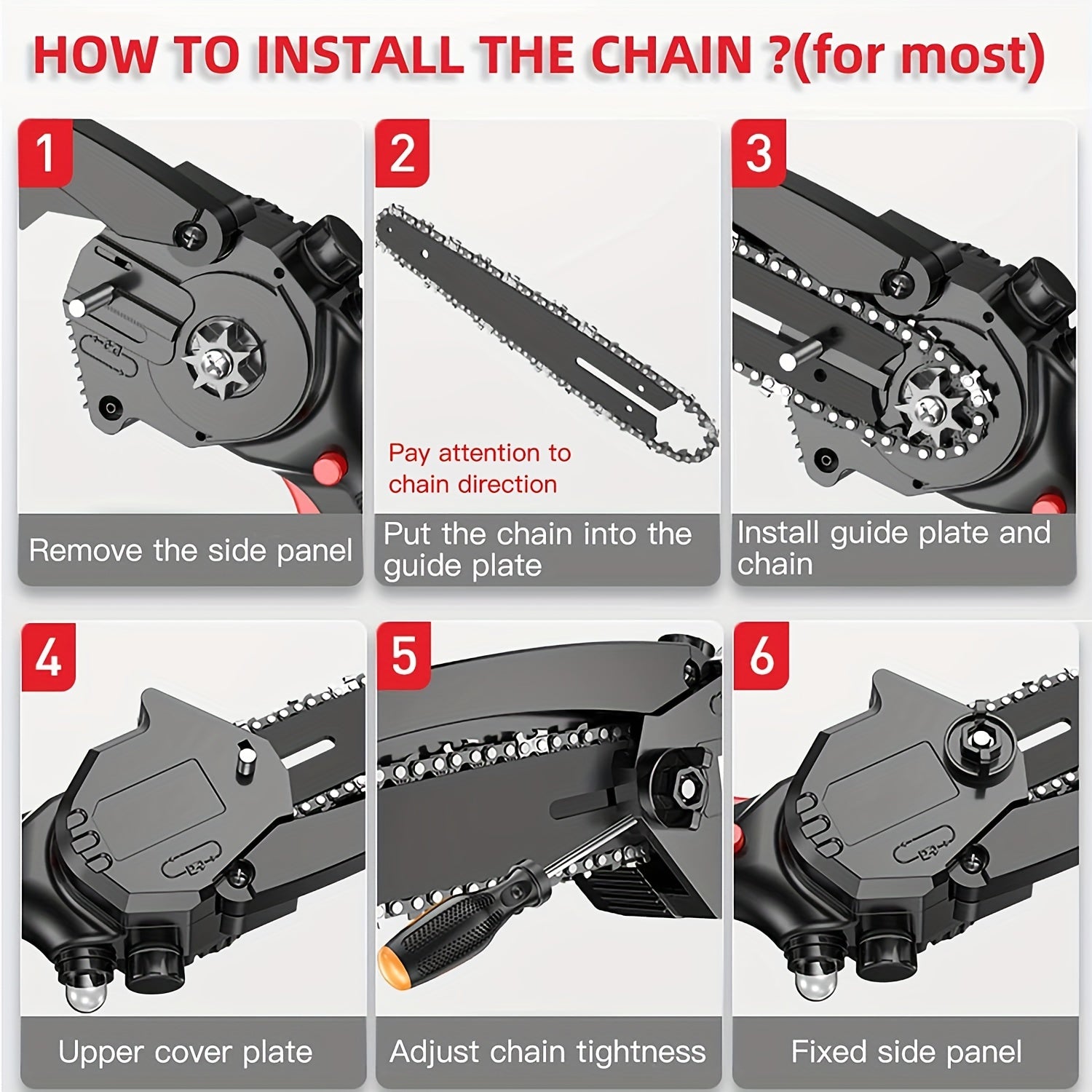 HOW TO INSTALL THE CHAIN ?(for most)

1

Remove the side panel

2

Pay attention to chain direction

Put the chain into the guide plate

3

Install guide plate and chain

4

Upper cover plate

5

Adjust chain tightness

6

Fixed side panel