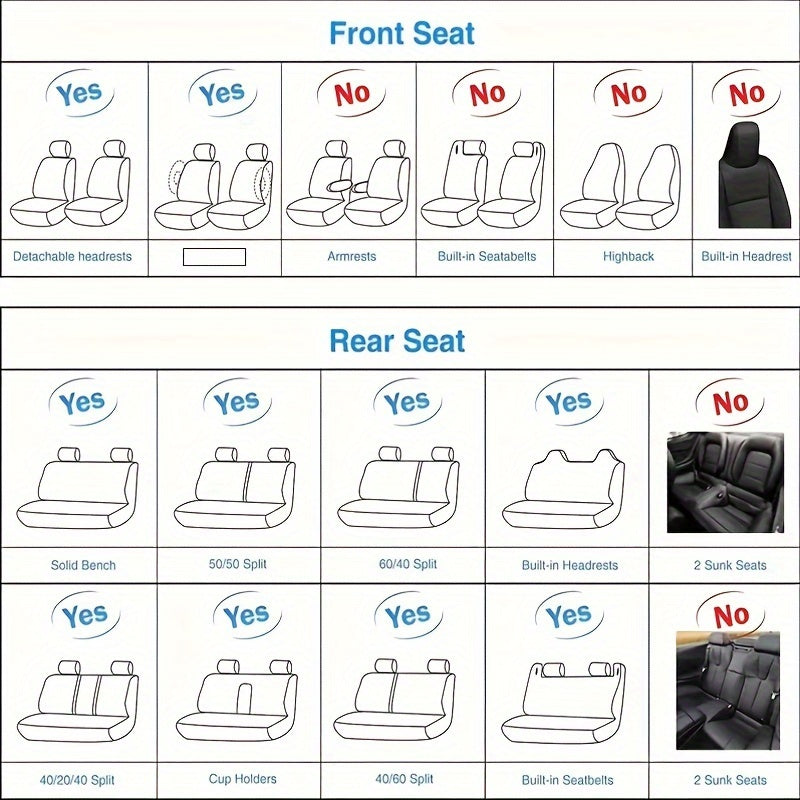 Front Seat

| Yes | Yes | No | No | No | No |
|---|---|---|---|---|---|
| Detachable headrests | | Armrests | Built-in Seatabelts | Highback | Built-in Headrest |

Rear Seat

| Yes | Yes | Yes | Yes | No |
|---|---|---|---|---|
| Solid Bench | 50/50 Split | 60/40 Split | Built-in Headrests | 2 Sunk Seats |
| Yes | Yes | Yes | Yes | No |
| 40/20/40 Split | Cup Holders | 40/60 Split | Built-in Seatbelts | 2 Sunk Seats |