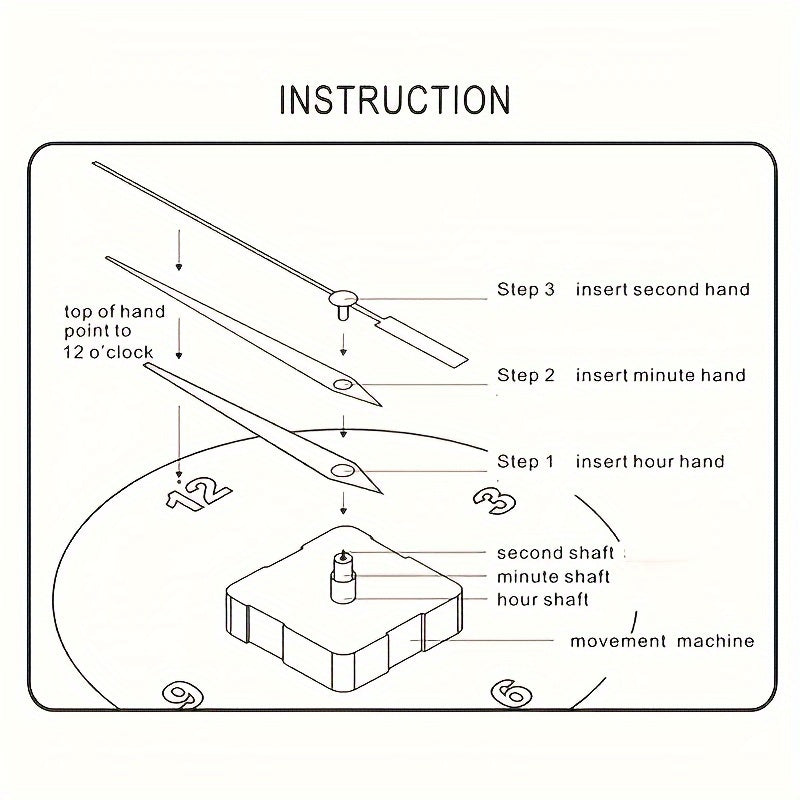 INSTRUCTION

top of hand point to 12 o'clock

Step 3 insert second hand

Step 2 insert minute hand

Step 1 insert hour hand

12

3

second shaft

minute shaft

hour shaft

movement machine

9

6