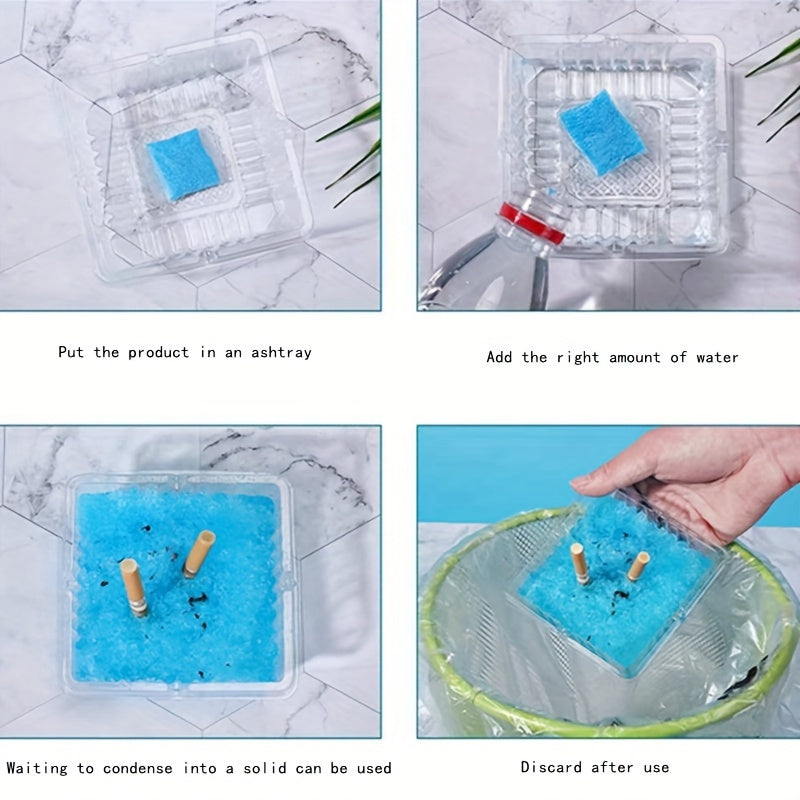 Put the product in an ashtray

Add the right amount of water

Waiting to condense into a solid can be used

Discard after use