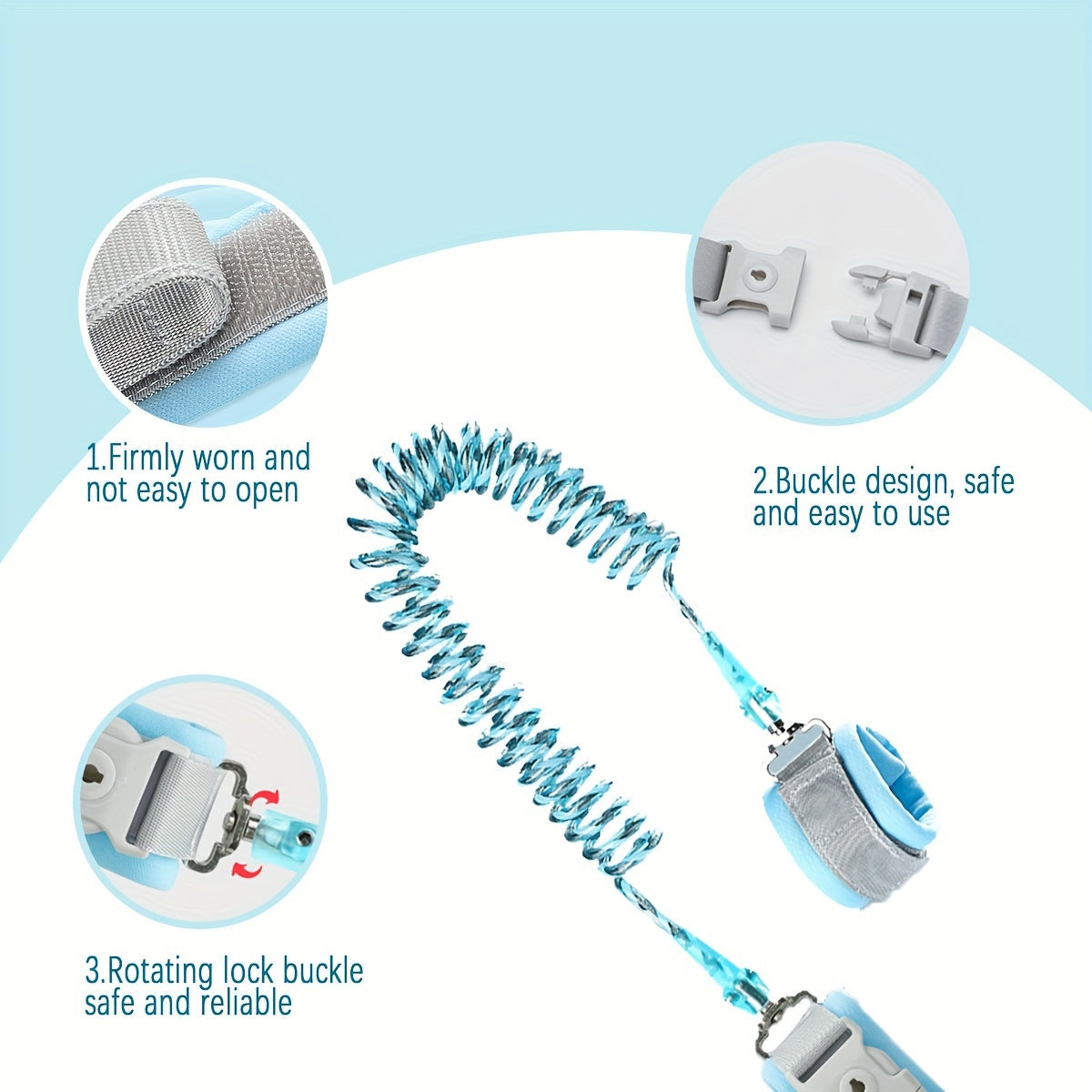 1.Firmly worn and not easy to open

2.Buckle design, safe and easy to use

3.Rotating lock buckle safe and reliable