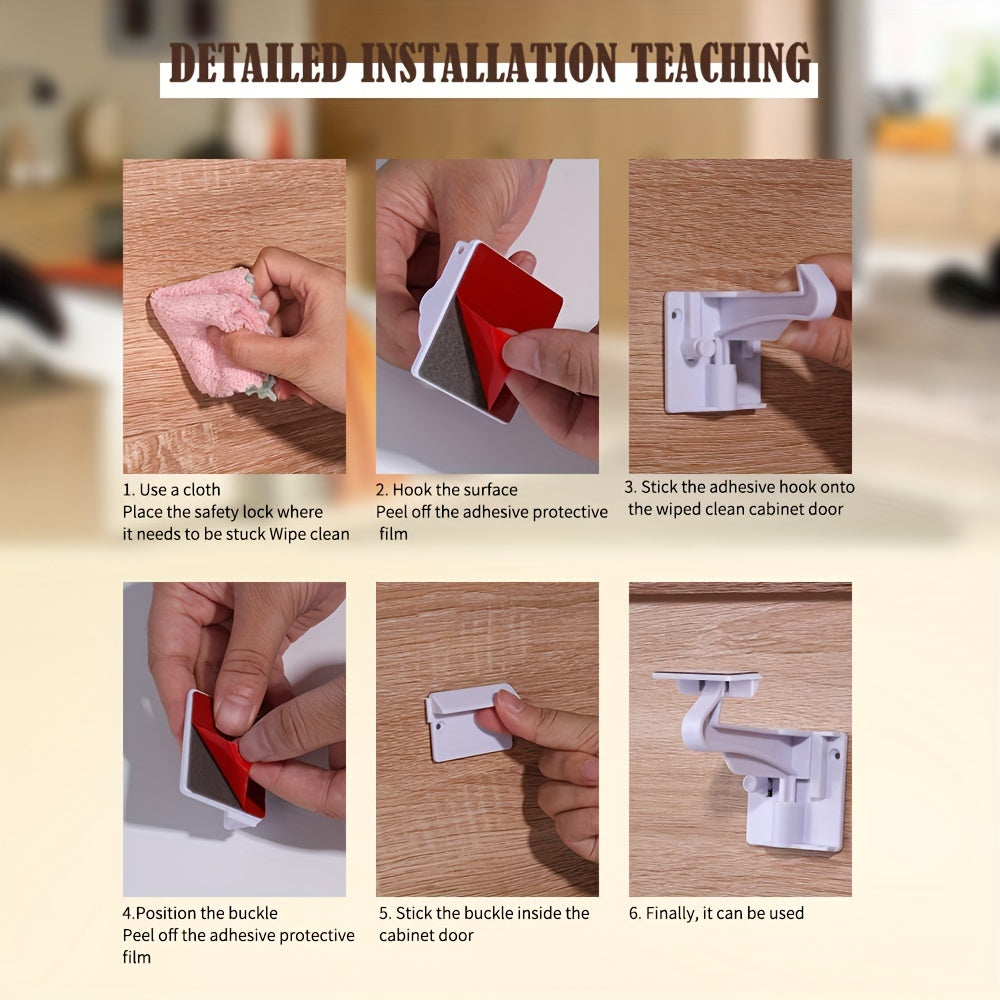 DETAILED INSTALLATION TEACHING

1. Use a cloth
Place the safety lock where it needs to be stuck Wipe clean

2. Hook the surface
Peel off the adhesive protective film

3. Stick the adhesive hook onto the wiped clean cabinet door

4.Position the buckle
Peel off the adhesive protective film

5. Stick the buckle inside the cabinet door

6. Finally, it can be used