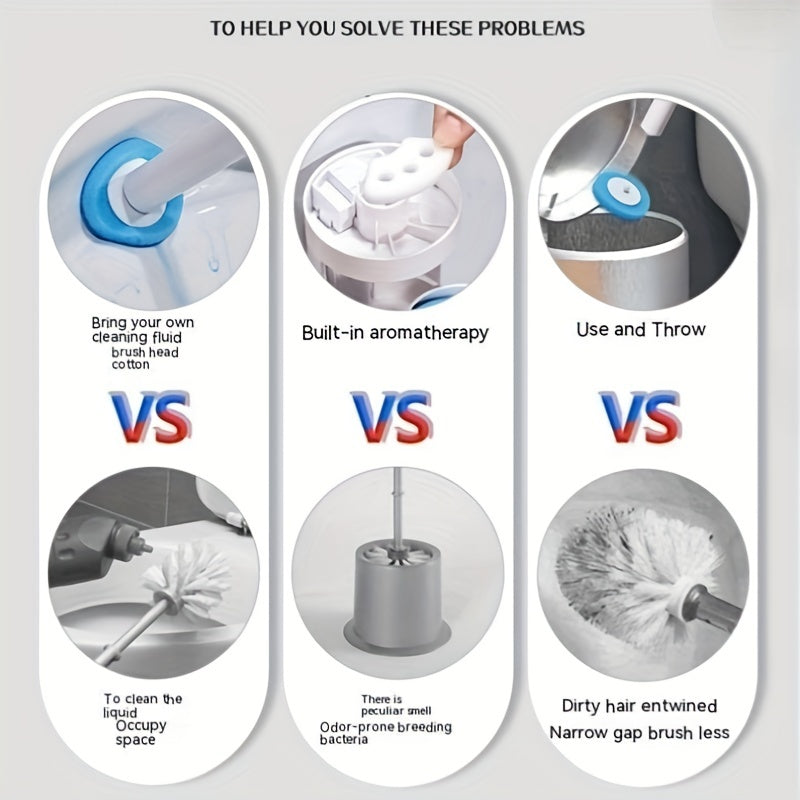 TO HELP YOU SOLVE THESE PROBLEMS

Bring your own cleaning fluid
brush head cotton

VS

To clean the liquid
Occupy space

Built-in aromatherapy

VS

There is peculiar smell
Odor-prone breeding bacteria

Use and Throw

VS

Dirty hair entwined
Narrow gap brush less