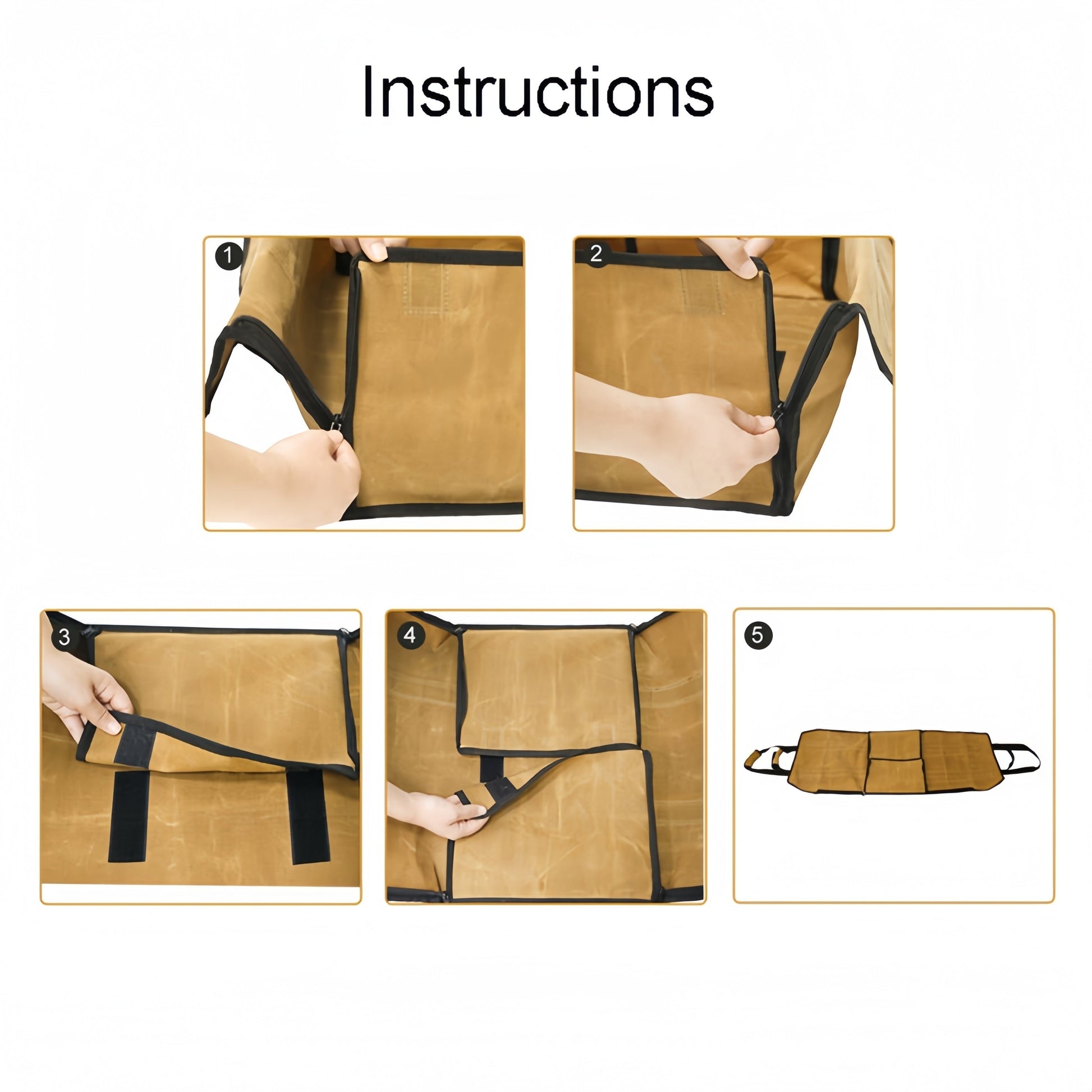 Instructions

1

2

3

4

5