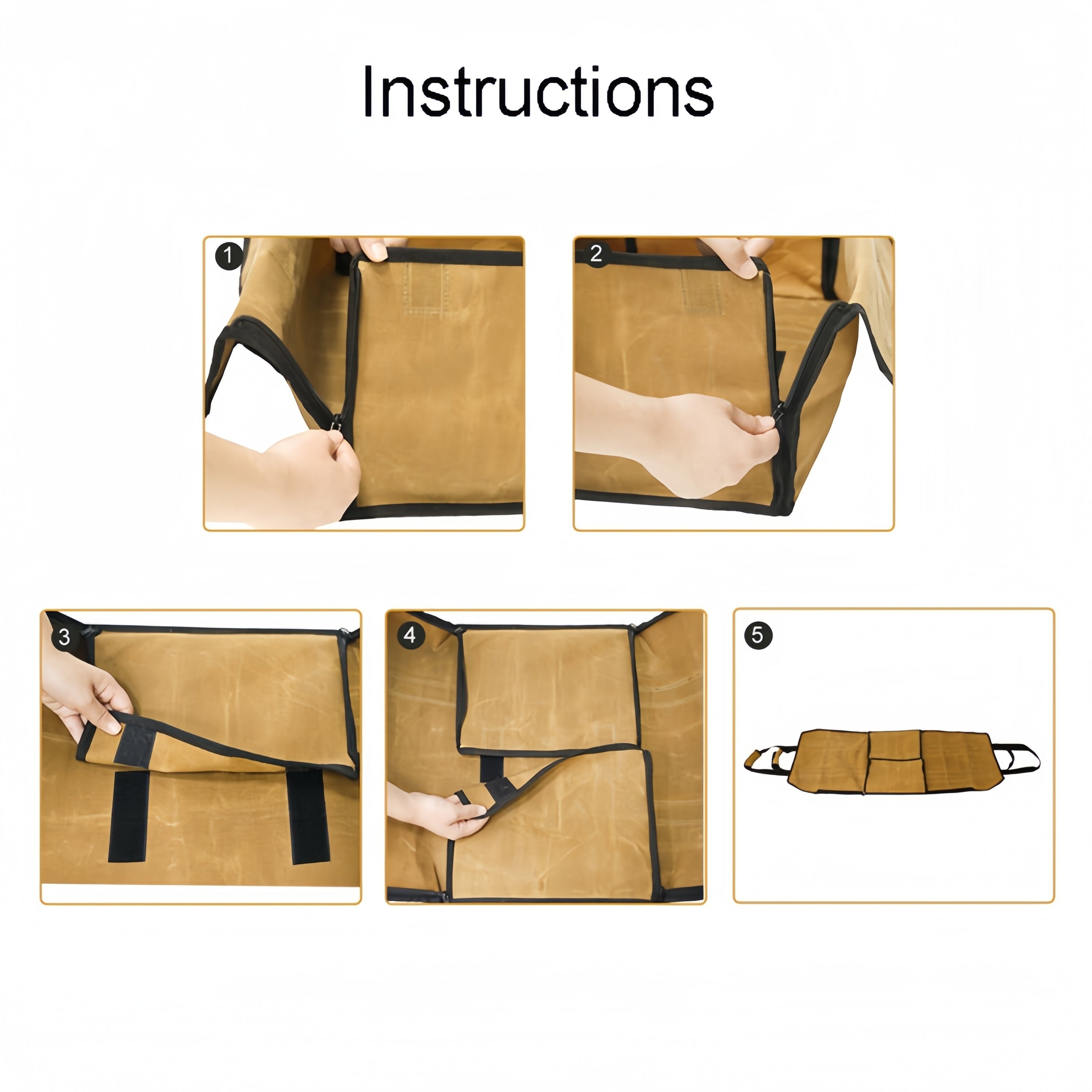 Instructions

1

2

3

4

5