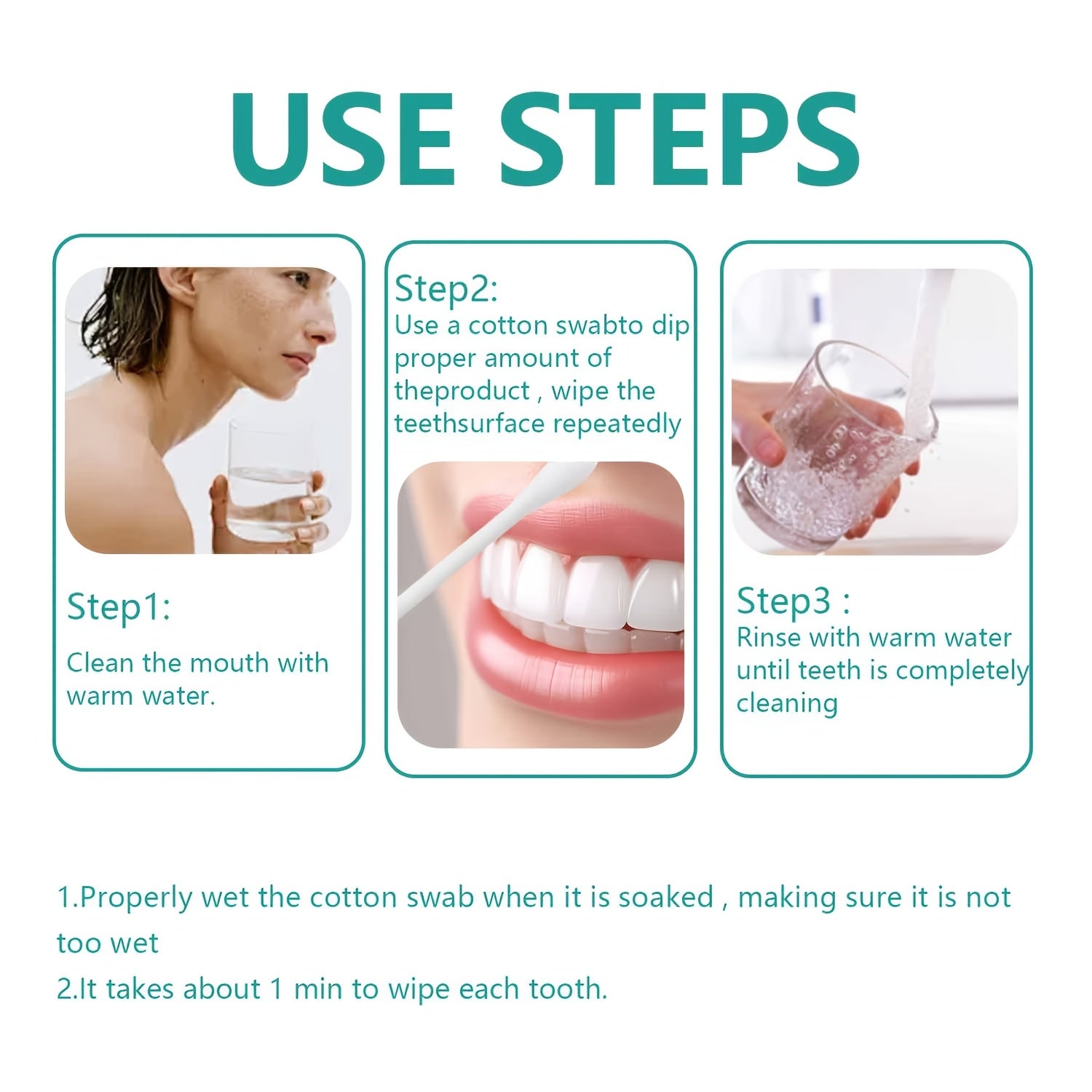 USE STEPS

Step1:
Clean the mouth with warm water.

Step2:
Use a cotton swabto dip proper amount of theproduct , wipe the teethsurface repeatedly

Step3 :
Rinse with warm water until teeth is completely cleaning

1.Properly wet the cotton swab when it is soaked , making sure it is not too wet
2.It takes about 1 min to wipe each tooth.