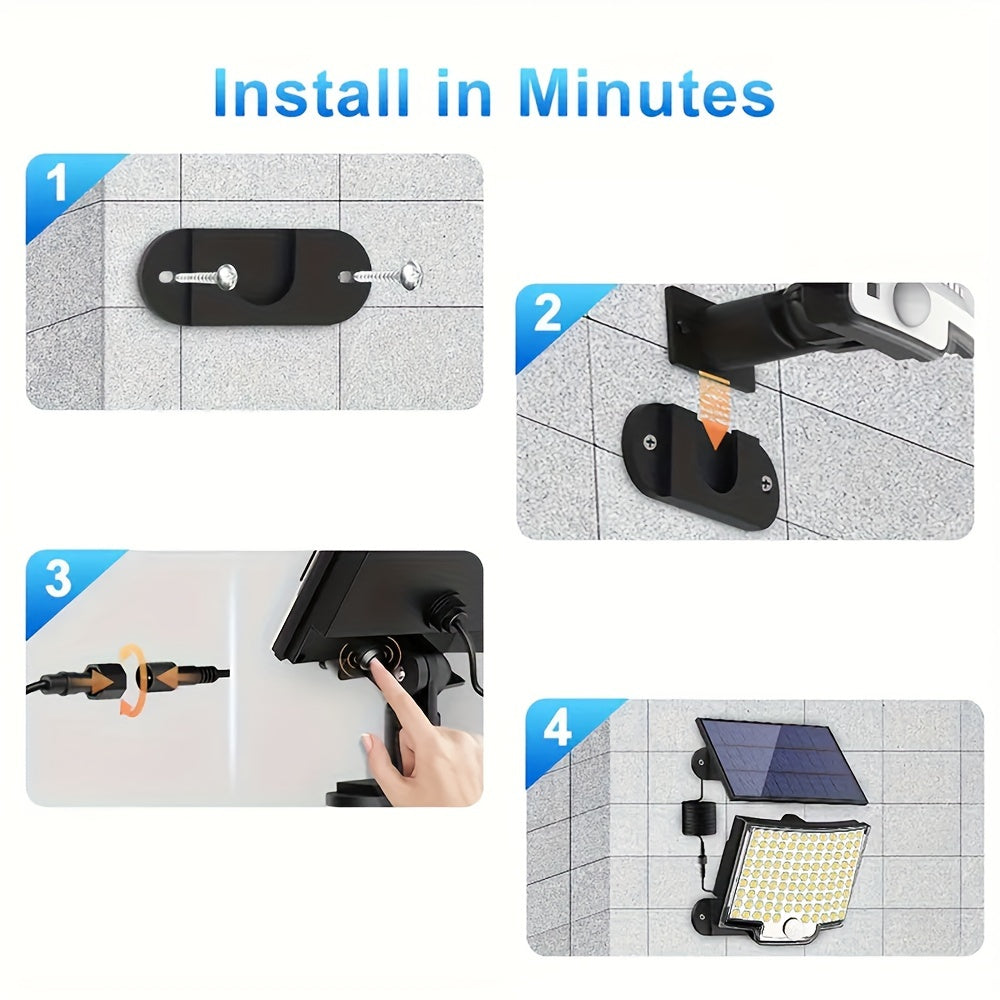 Install in Minutes

1

2

3

4