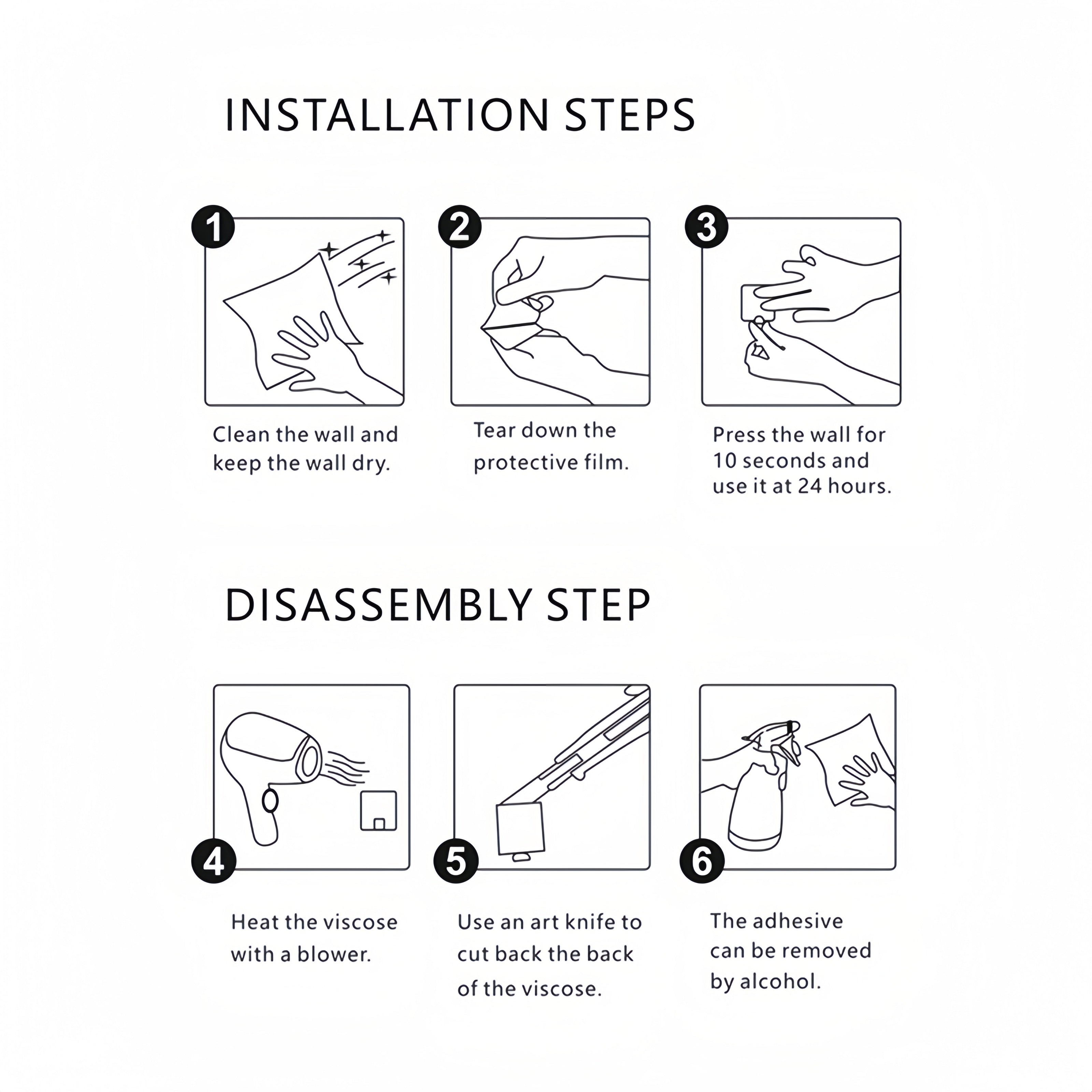 INSTALLATION STEPS

1

Clean the wall and keep the wall dry.

2

Tear down the protective film.

3

Press the wall for 10 seconds and use it at 24 hours.

DISASSEMBLY STEP

4

Heat the viscose with a blower.

5

Use an art knife to cut back the back of the viscose.

6

The adhesive can be removed by alcohol.