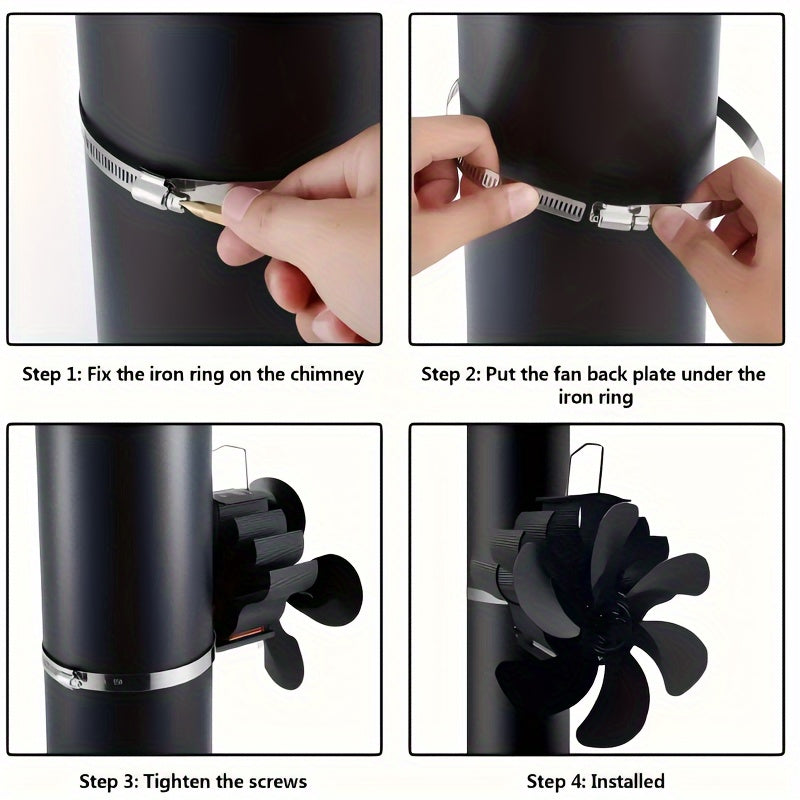 Step 1: Fix the iron ring on the chimney

Step 2: Put the fan back plate under the iron ring

Step 3: Tighten the screws

Step 4: Installed