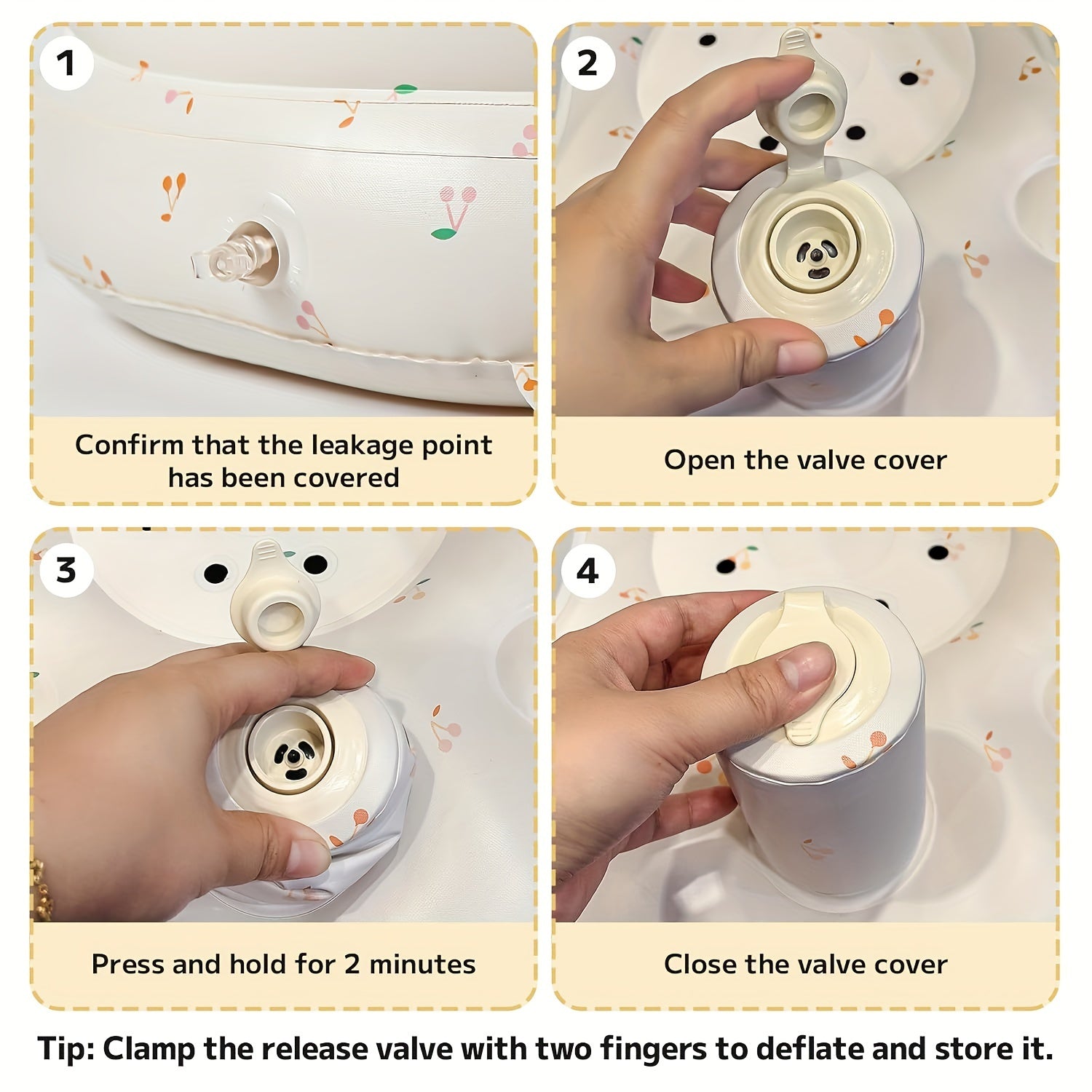 1

Confirm that the leakage point has been covered

2

Open the valve cover

3

Press and hold for 2 minutes

4

Close the valve cover

Tip: Clamp the release valve with two fingers to deflate and store it.