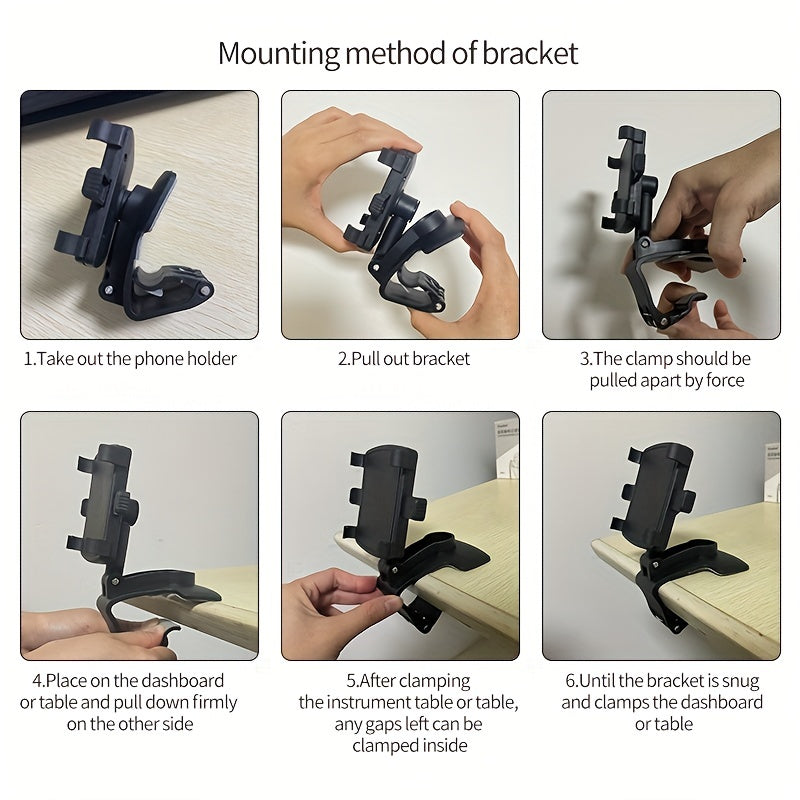 Mounting method of bracket

1.Take out the phone holder

2.Pull out bracket

3.The clamp should be pulled apart by force

4.Place on the dashboard or table and pull down firmly on the other side

5.After clamping the instrument table or table, any gaps left can be clamped inside

6.Until the bracket is snug and clamps the dashboard or table