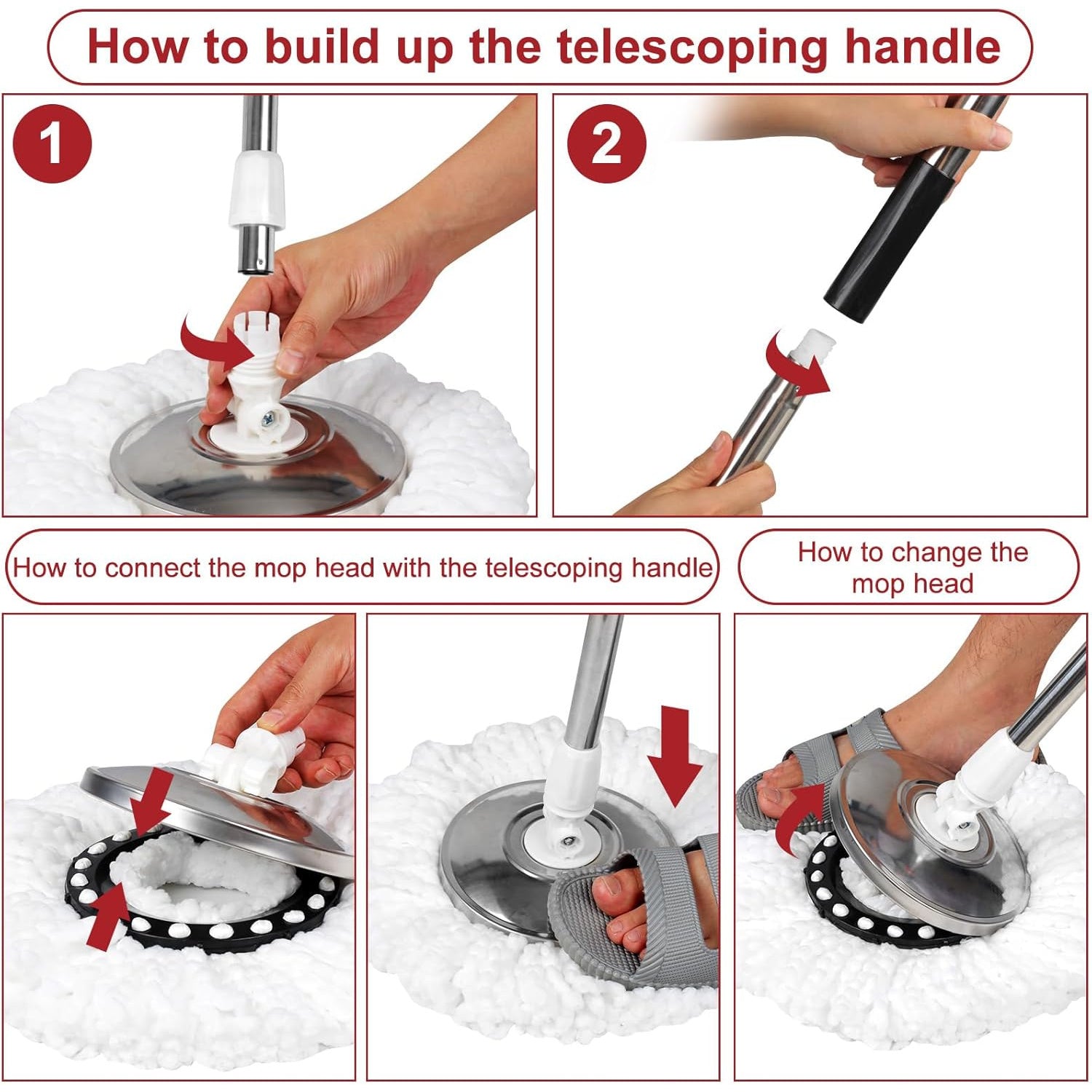 How to build up the telescoping handle

1

2

How to connect the mop head with the telescoping handle

How to change the mop head