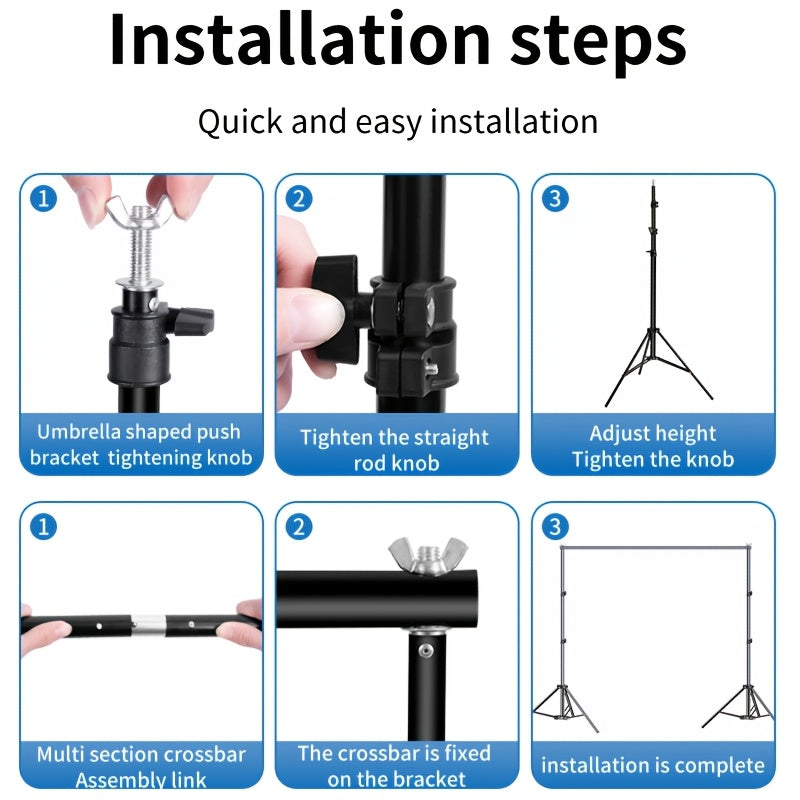 Installation steps

Quick and easy installation

1

Umbrella shaped push bracket tightening knob

2

Tighten the straight rod knob

3

Adjust height
Tighten the knob

1

Multi section crossbar Assembly link

2

The crossbar is fixed on the bracket

3

installation is complete