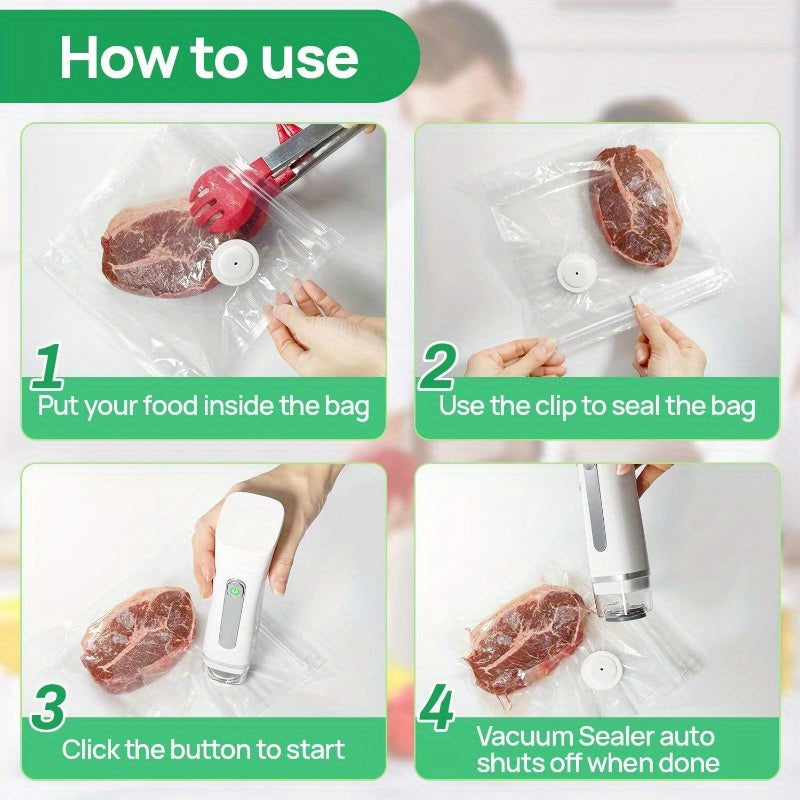 How to use

1
Put your food inside the bag

2
Use the clip to seal the bag

3
Click the button to start

4
Vacuum Sealer auto shuts off when done