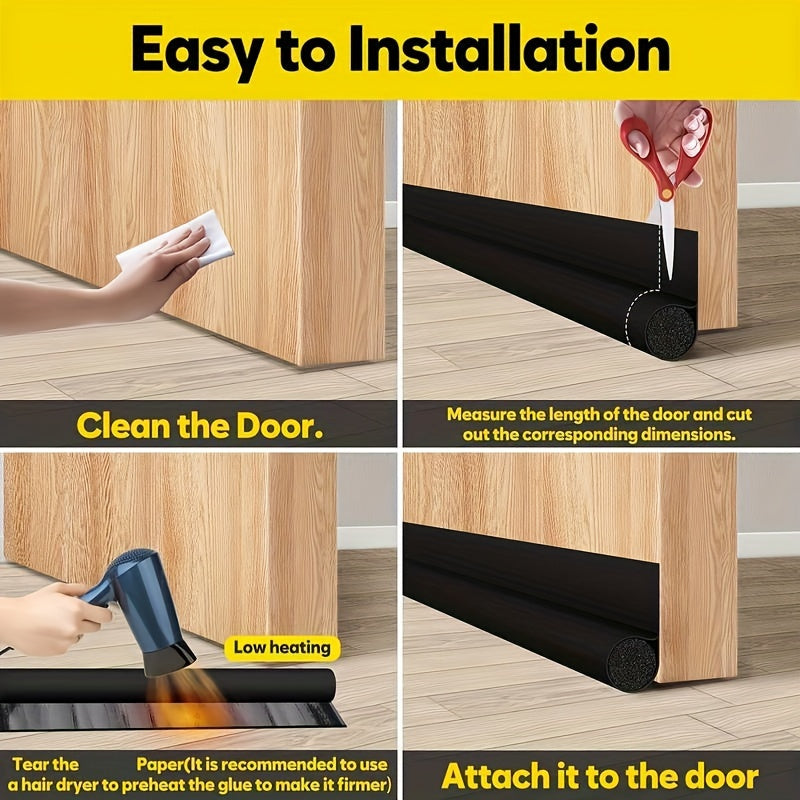 Easy to Installation

Clean the Door.

Measure the length of the door and cut out the corresponding dimensions.

Low heating

Tear the Paper(It is recommended to use a hair dryer to preheat the glue to make it firmer)

Attach it to the door